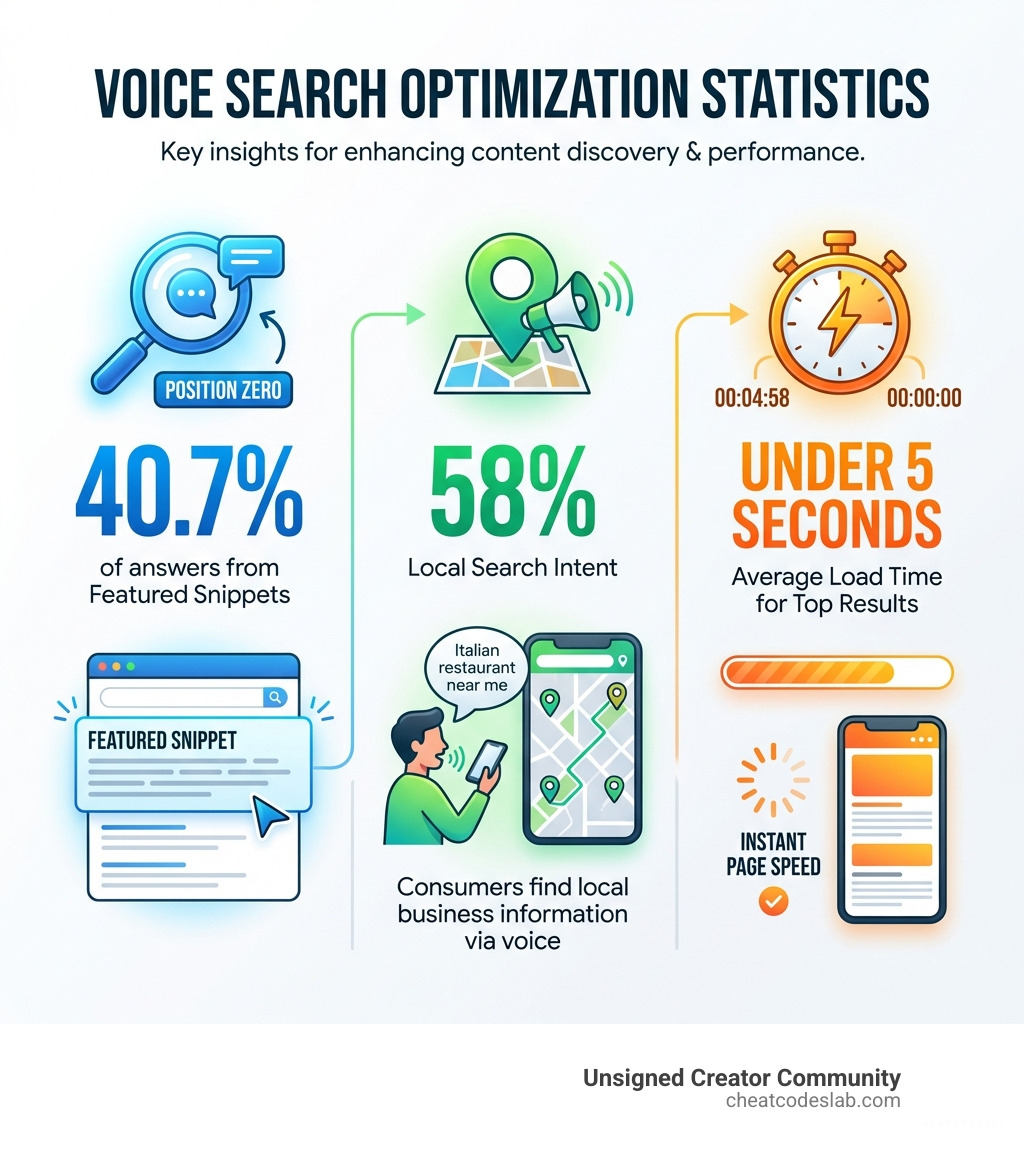 VOICE SEARCH OPTIMIZATION STATISTICS

Key insights for enhancing content discovery & performance.

POSITION ZERO

40.7%

of answers from Featured Snippets

FEATURED SNIPPET

58%

Local Search Intent

Italian restaurant near me

Consumers find local business information via voice

00:04:58

00:00:00

UNDER 5 SECONDS

Average Load Time for Top Results

INSTANT PAGE SPEED

Unsigned Creator Community
cheatcodeslab.com