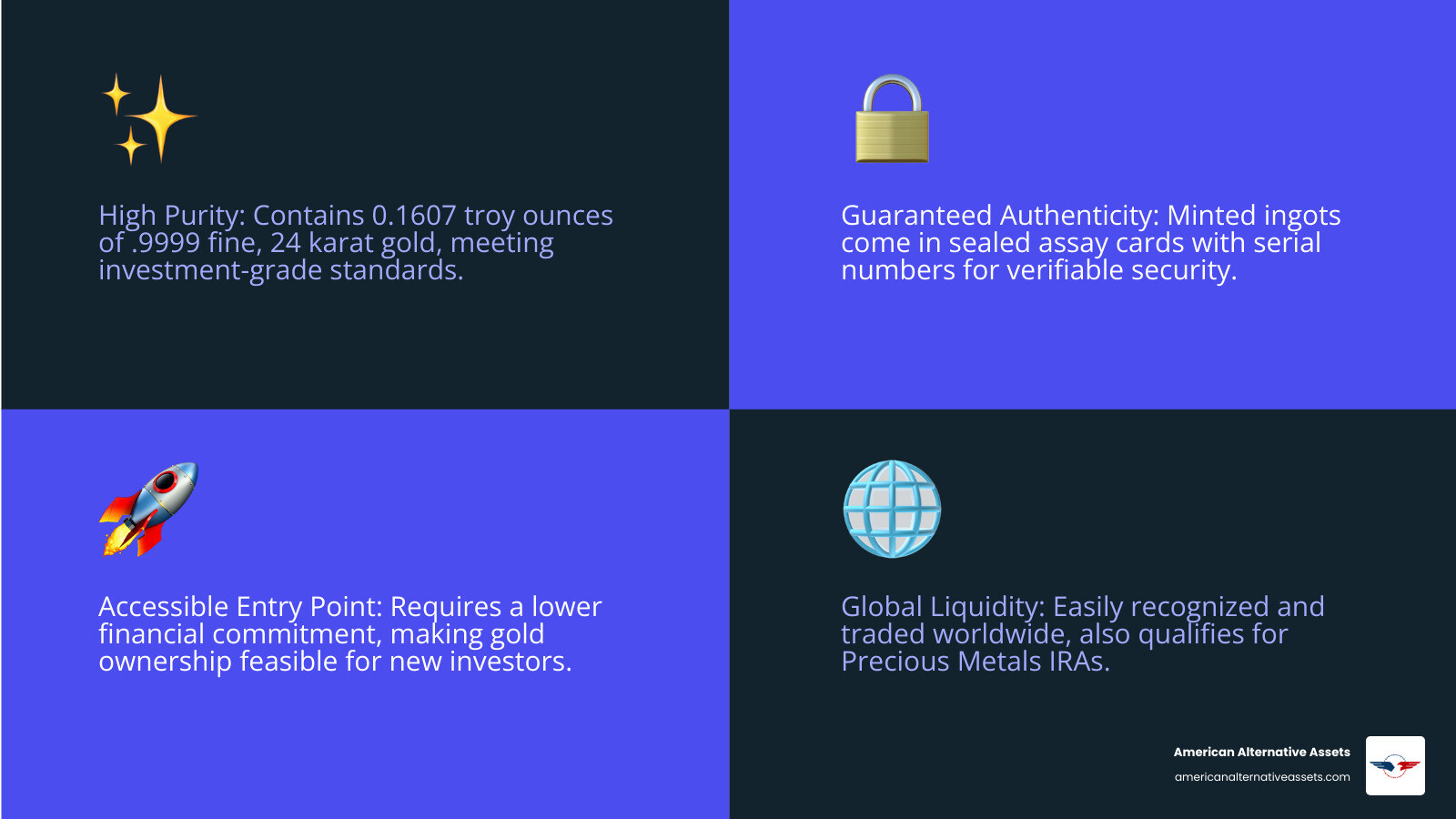 High Purity: Contains 0.1607 troy ounces of .9999 fine, 24 karat gold, meeting investment-grade standards.

Guaranteed Authenticity: Minted ingots come in sealed assay cards with serial numbers for verifiable security.

Accessible Entry Point: Requires a lower financial commitment, making gold ownership feasible for new investors.

Global Liquidity: Easily recognized and traded worldwide, also qualifies for Precious Metals IRAs.

American Alternative Assets
americanalternativeassets.com