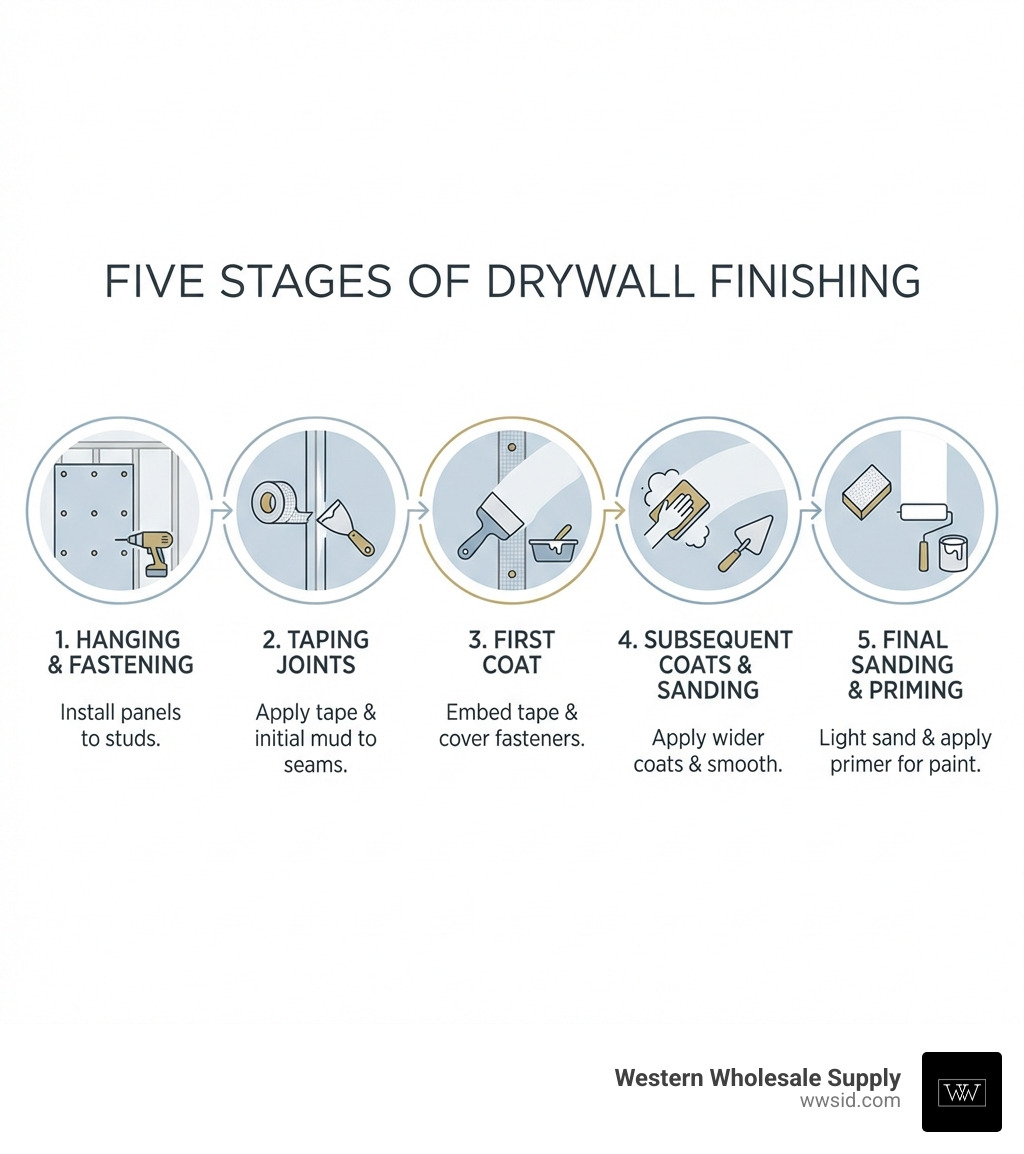 FIVE STAGES OF DRYWALL FINISHING

1. HANGING & FASTENING

Install panels to studs.

2. TAPING JOINTS

Apply tape & initial mud to seams.

3. FIRST COAT

Embed tape & cover fasteners.

4. SUBSEQUENT COATS & SANDING

Apply wider coats & smooth.

5. FINAL SANDING & PRIMING

Light sand & apply primer for paint.

Western Wholesale Supply
wwsid.com

WW