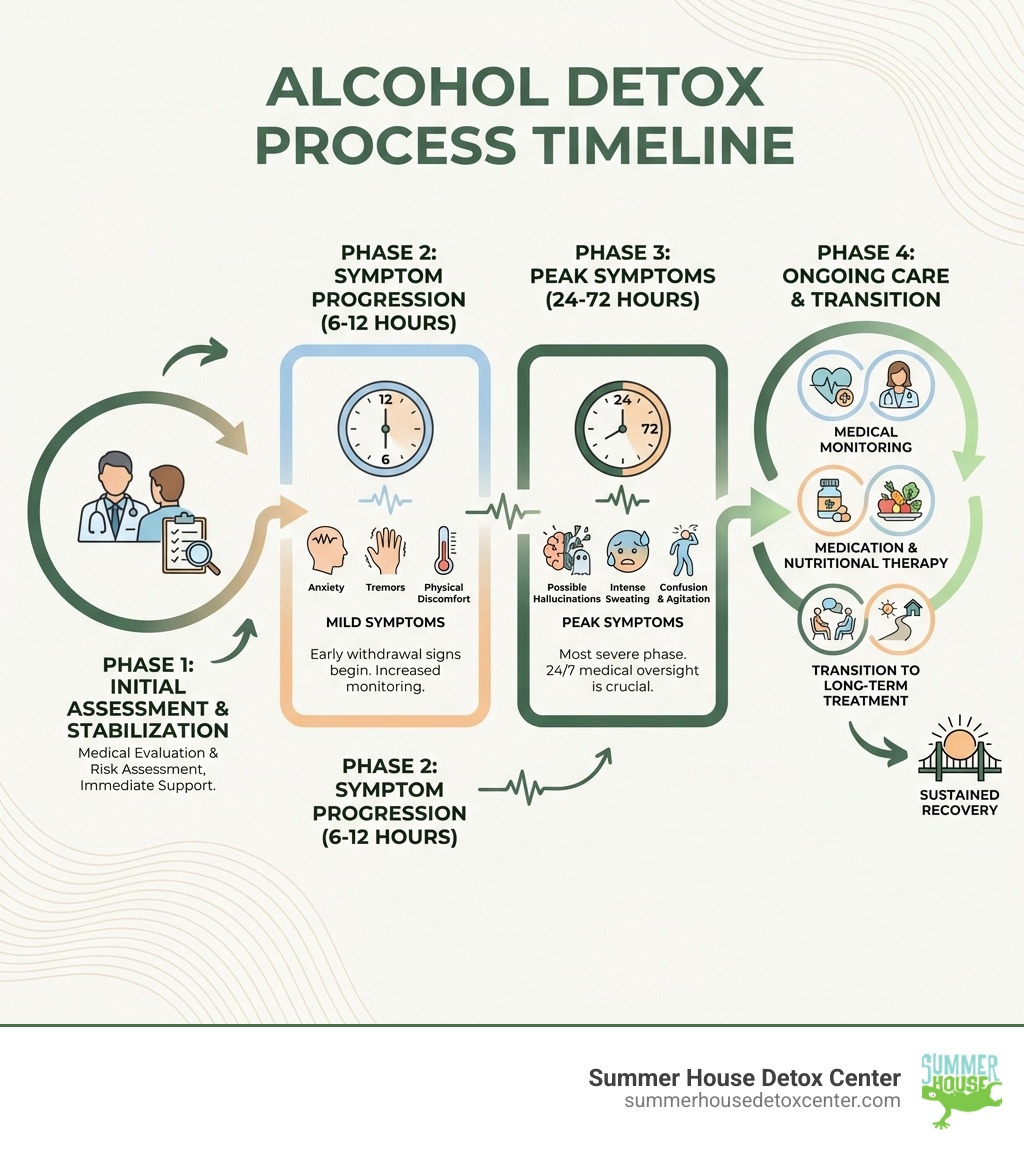 ALCOHOL DETOX PROCESS TIMELINE

PHASE 1: INITIAL ASSESSMENT & STABILIZATION
Medical Evaluation & Risk Assessment, Immediate Support.

PHASE 2: SYMPTOM PROGRESSION (6-12 HOURS)

12
6

Anxiety
Tremors
Physical Discomfort

MILD SYMPTOMS
Early withdrawal signs begin. Increased monitoring.

PHASE 2: SYMPTOM PROGRESSION (6-12 HOURS)

PHASE 3: PEAK SYMPTOMS (24-72 HOURS)

24
72

Possible Hallucinations
Intense Sweating
Confusion & Agitation

PEAK SYMPTOMS
Most severe phase. 24/7 medical oversight is crucial.

PHASE 4: ONGOING CARE & TRANSITION

MEDICAL MONITORING
MEDICATION & NUTRITIONAL THERAPY
TRANSITION TO LONG-TERM TREATMENT

SUSTAINED RECOVERY

Summer House Detox Center
summerhousedetoxcenter.com
SUMMER HOUSE