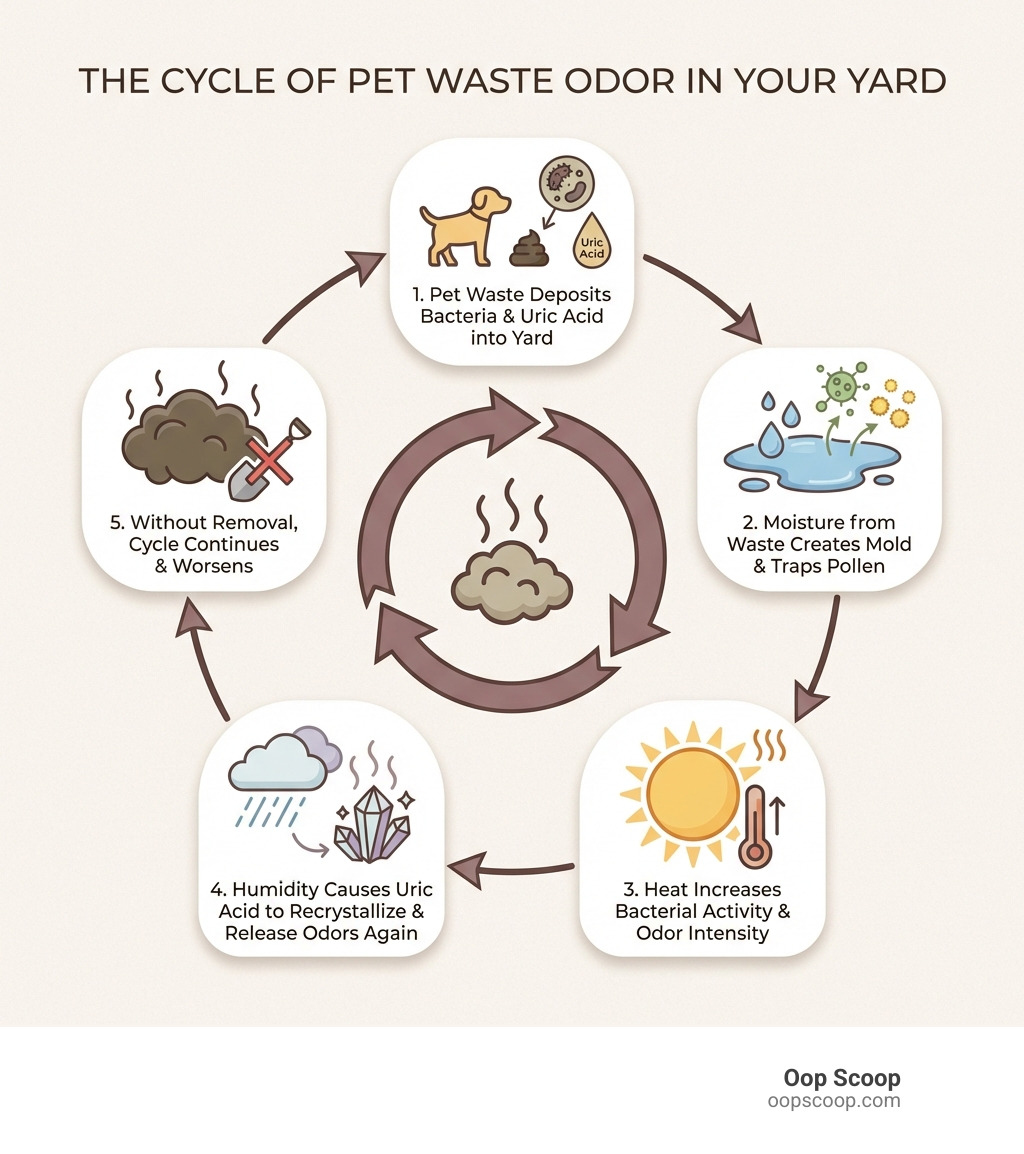 THE CYCLE OF PET WASTE ODOR IN YOUR YARD

Uric Acid

1. Pet Waste Deposits Bacteria & Uric Acid into Yard

2. Moisture from Waste Creates Mold & Traps Pollen

3. Heat Increases Bacterial Activity & Odor Intensity

4. Humidity Causes Uric Acid to Recrystallize & Release Odors Again

5. Without Removal, Cycle Continues & Worsens

Oop Scoop
oopscoop.com