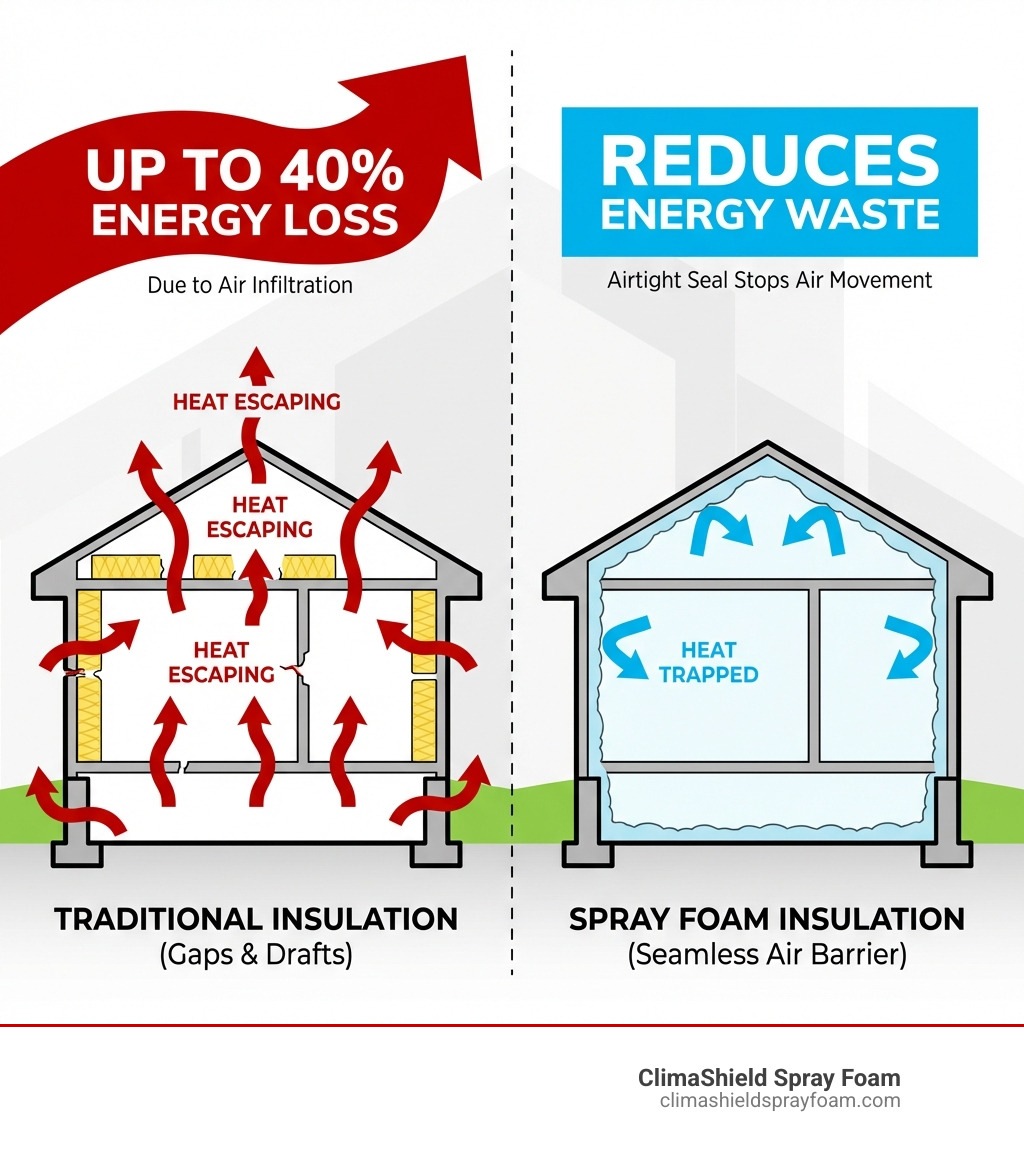 UP TO 40%
ENERGY LOSS

Due to Air Infiltration

HEAT ESCAPING

HEAT ESCAPING

HEAT ESCAPING

TRADITIONAL INSULATION
(Gaps & Drafts)

REDUCES
ENERGY WASTE

Airtight Seal Stops Air Movement

HEAT TRAPPED

SPRAY FOAM INSULATION
(Seamless Air Barrier)

ClimaShield Spray Foam
climashieldsprayfoam.com