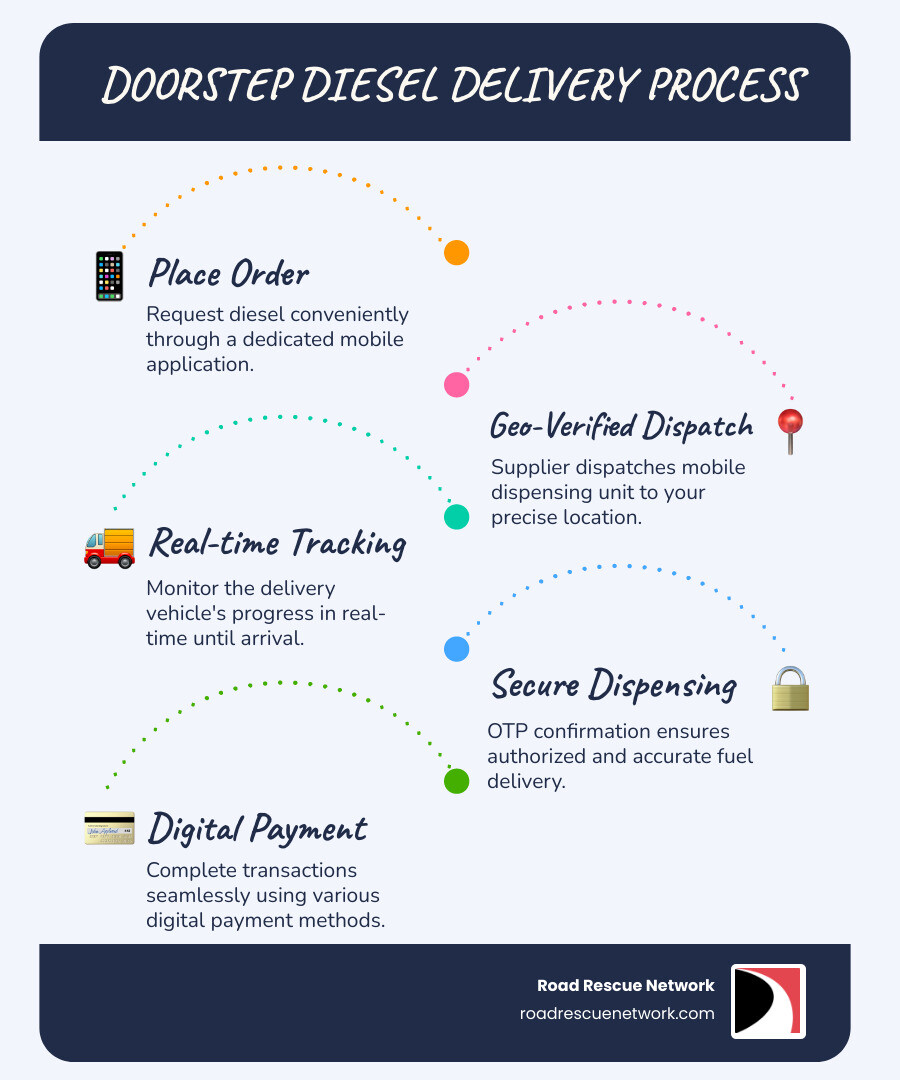 DOORSTEP DIESEL DELIVERY PROCESS

Place Order

Request diesel conveniently through a dedicated mobile application.

Geo-Verified Dispatch

Supplier dispatches mobile dispensing unit to your precise location.

Real-time Tracking

Monitor the delivery vehicle's progress in real-time until arrival.

Secure Dispensing

OTP confirmation ensures authorized and accurate fuel delivery.

Digital Payment

Complete transactions seamlessly using various digital payment methods.

Road Rescue Network
roadrescuenetwork.com