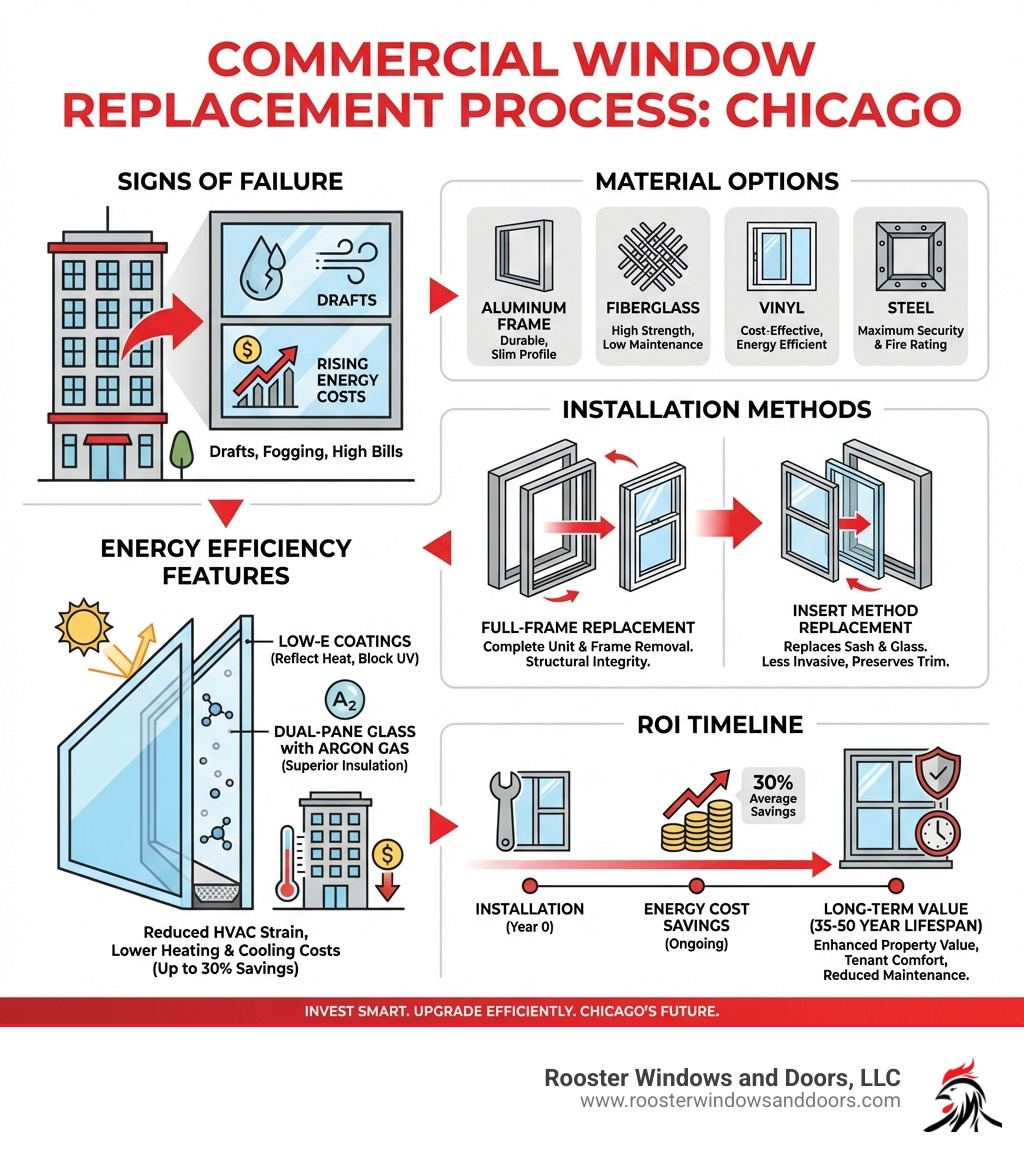 COMMERCIAL WINDOW REPLACEMENT PROCESS: CHICAGO

SIGNS OF FAILURE

DRAFTS

RISING ENERGY COSTS

Drafts, Fogging, High Bills

MATERIAL OPTIONS

ALUMINUM FRAME
Durable, Slim Profile

FIBERGLASS
High Strength, Low Maintenance

VINYL
Cost-Effective, Energy Efficient

STEEL
Maximum Security & Fire Rating

INSTALLATION METHODS

FULL-FRAME REPLACEMENT
Complete Unit & Frame Removal. Structural Integrity.

INSERT METHOD REPLACEMENT
Replaces Sash & Glass. Less Invasive, Preserves Trim.

ENERGY EFFICIENCY FEATURES

LOW-E COATINGS
(Reflect Heat, Block UV)

$A_2$

DUAL-PANE GLASS with ARGON GAS
(Superior Insulation)

Reduced HVAC Strain, Lower Heating & Cooling Costs (Up to 30% Savings)

ROI TIMELINE

30% Average Savings

INSTALLATION
(Year 0)

ENERGY COST SAVINGS
(Ongoing)

LONG-TERM VALUE
(35-50 YEAR LIFESPAN)
Enhanced Property Value, Tenant Comfort, Reduced Maintenance.

INVEST SMART. UPGRADE EFFICIENTLY. CHICAGO'S FUTURE.

Rooster Windows and Doors, LLC
www.roosterwindowsanddoors.com