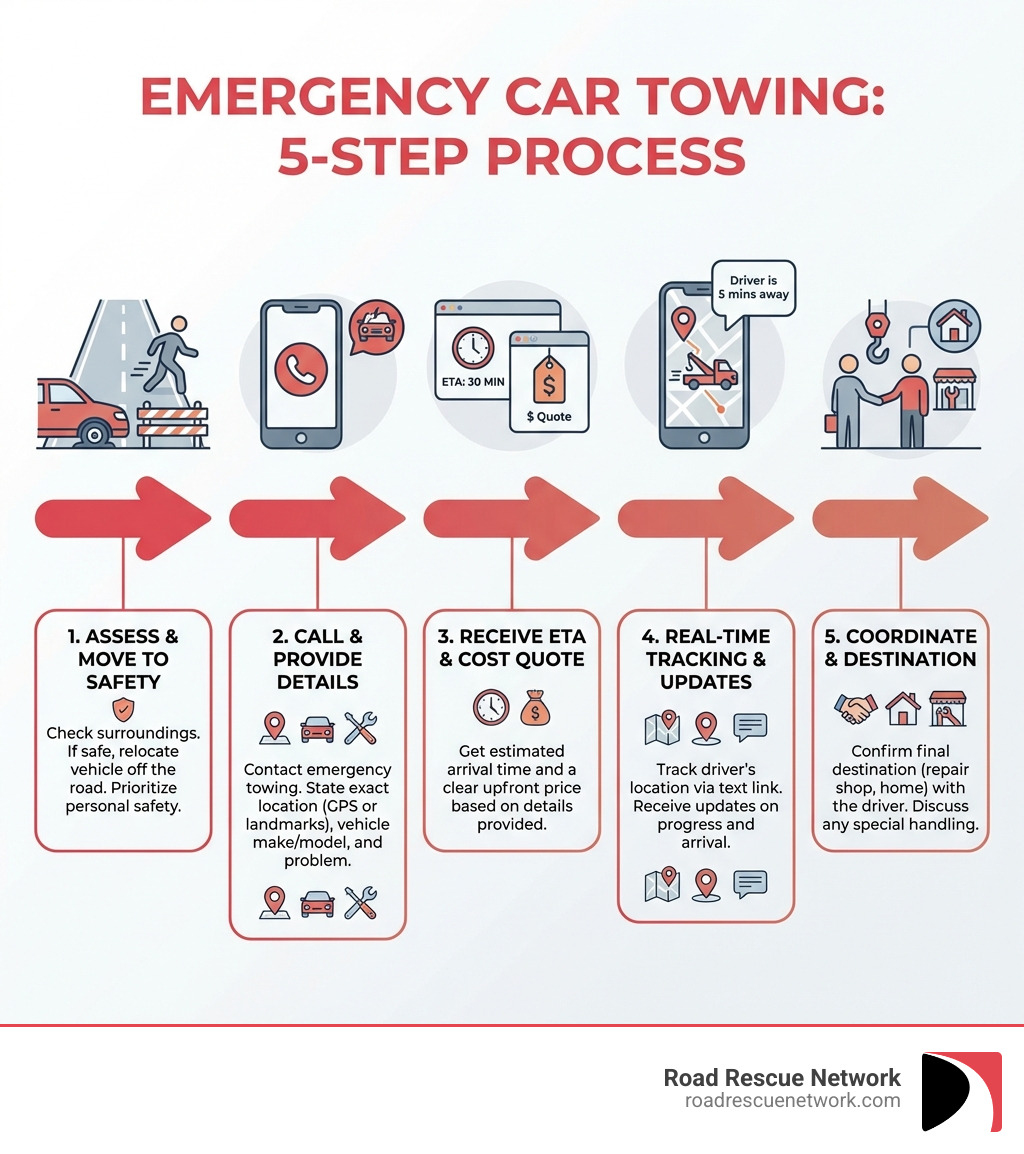 EMERGENCY CAR TOWING: 5-STEP PROCESS

ETA: 30 MIN

$ Quote

Driver is 5 mins away

1. ASSESS & MOVE TO SAFETY

Check surroundings. If safe, relocate vehicle off the road. Prioritize personal safety.

2. CALL & PROVIDE DETAILS

Contact emergency towing. State exact location (GPS or landmarks), vehicle make/model, and problem.

3. RECEIVE ETA & COST QUOTE

Get estimated arrival time and a clear upfront price based on details provided.

4. REAL-TIME TRACKING & UPDATES

Track driver's location via text link. Receive updates on progress and arrival.

5. COORDINATE & DESTINATION

Confirm final destination (repair shop, home) with the driver. Discuss any special handling.

Road Rescue Network
roadrescuenetwork.com