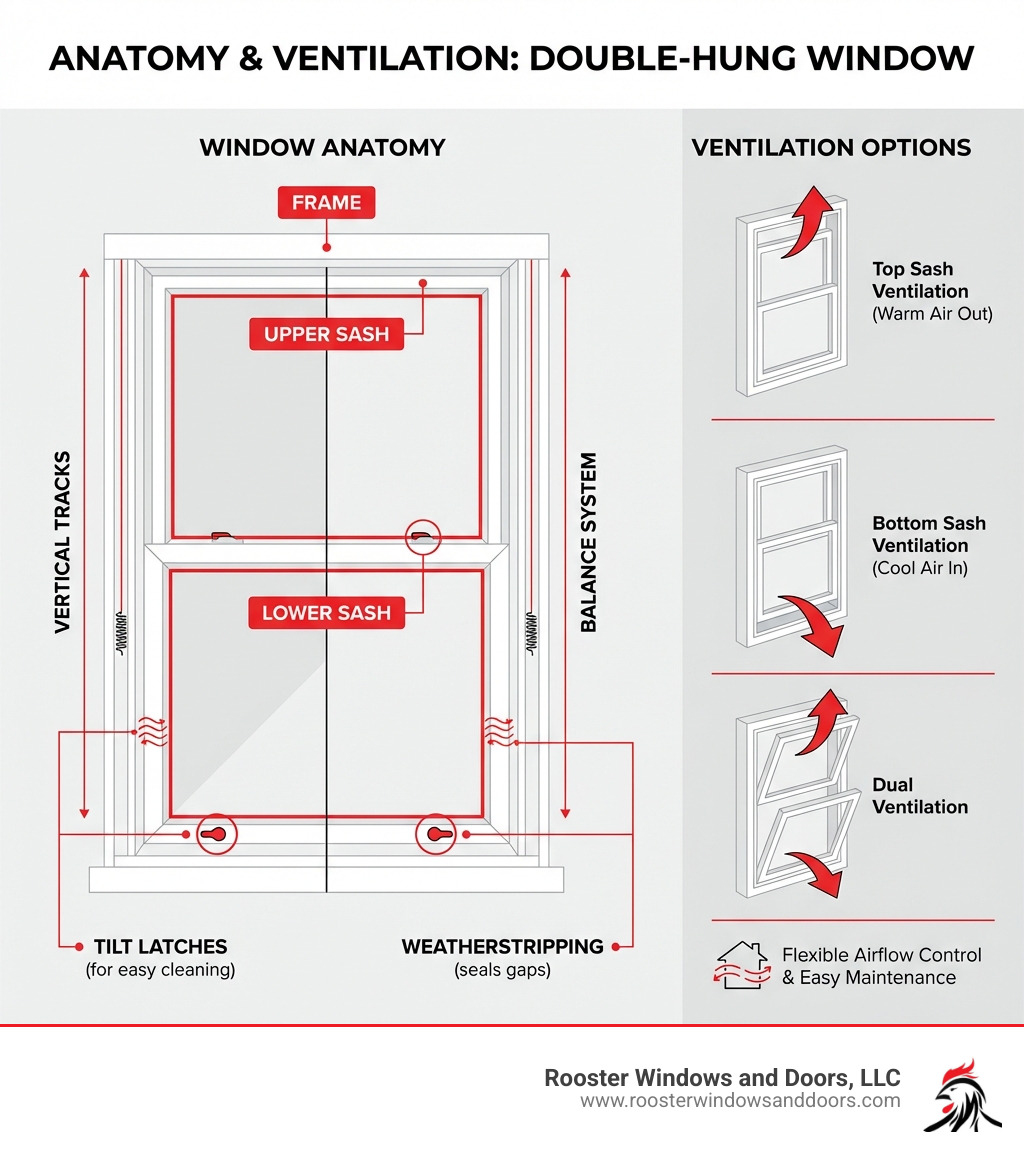 ANATOMY & VENTILATION: DOUBLE-HUNG WINDOW

WINDOW ANATOMY

FRAME

UPPER SASH

LOWER SASH

VERTICAL TRACKS

BALANCE SYSTEM

TILT LATCHES
(for easy cleaning)

WEATHERSTRIPPING
(seals gaps)

VENTILATION OPTIONS

Top Sash Ventilation
(Warm Air Out)

Bottom Sash Ventilation
(Cool Air In)

Dual Ventilation

Flexible Airflow Control & Easy Maintenance

Rooster Windows and Doors, LLC
www.roosterwindowsanddoors.com