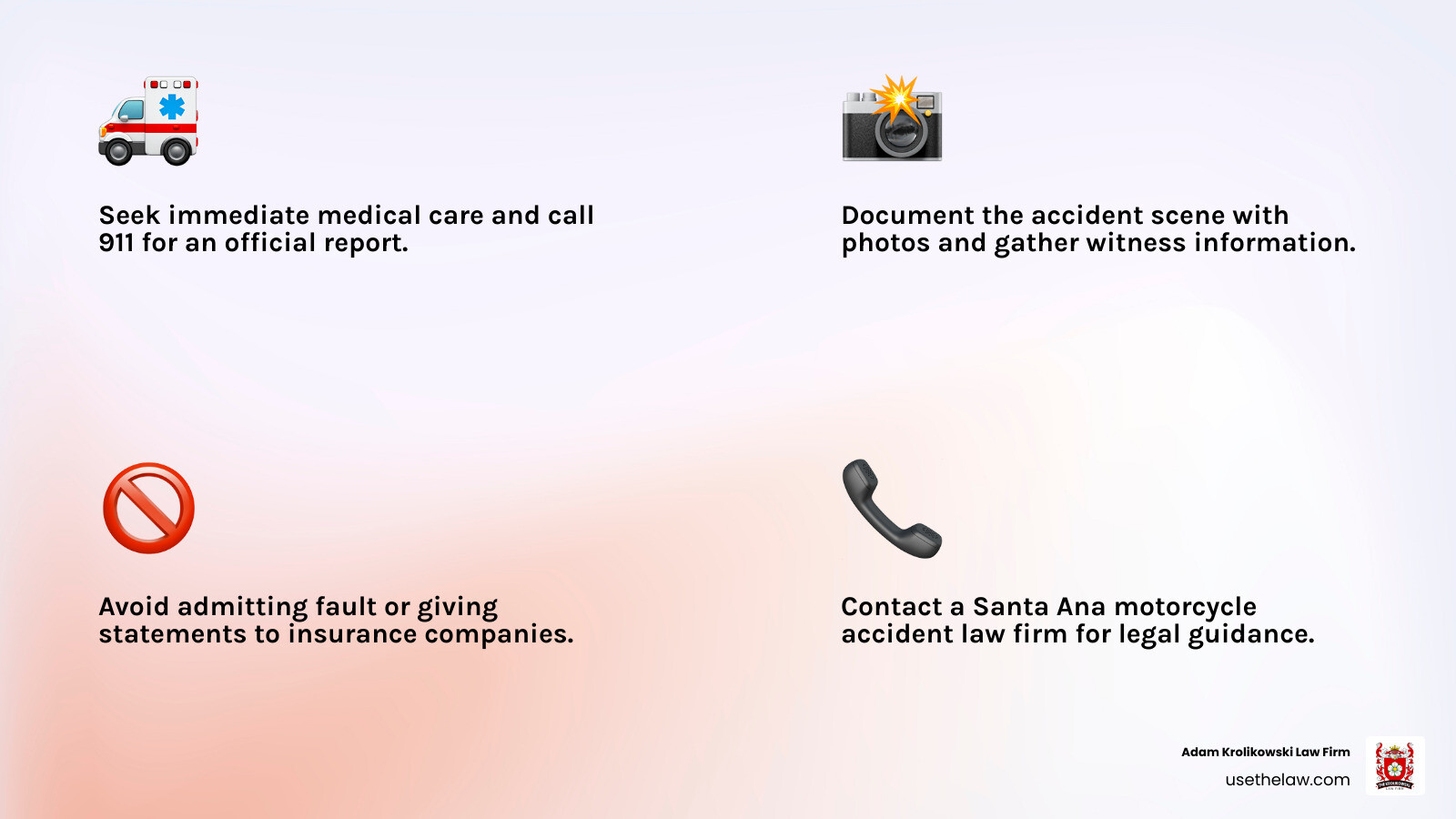 Seek immediate medical care and call 911 for an official report.

Document the accident scene with photos and gather witness information.

Avoid admitting fault or giving statements to insurance companies.

Contact a Santa Ana motorcycle accident law firm for legal guidance.

Adam Krolikowski Law Firm
usethelaw.com