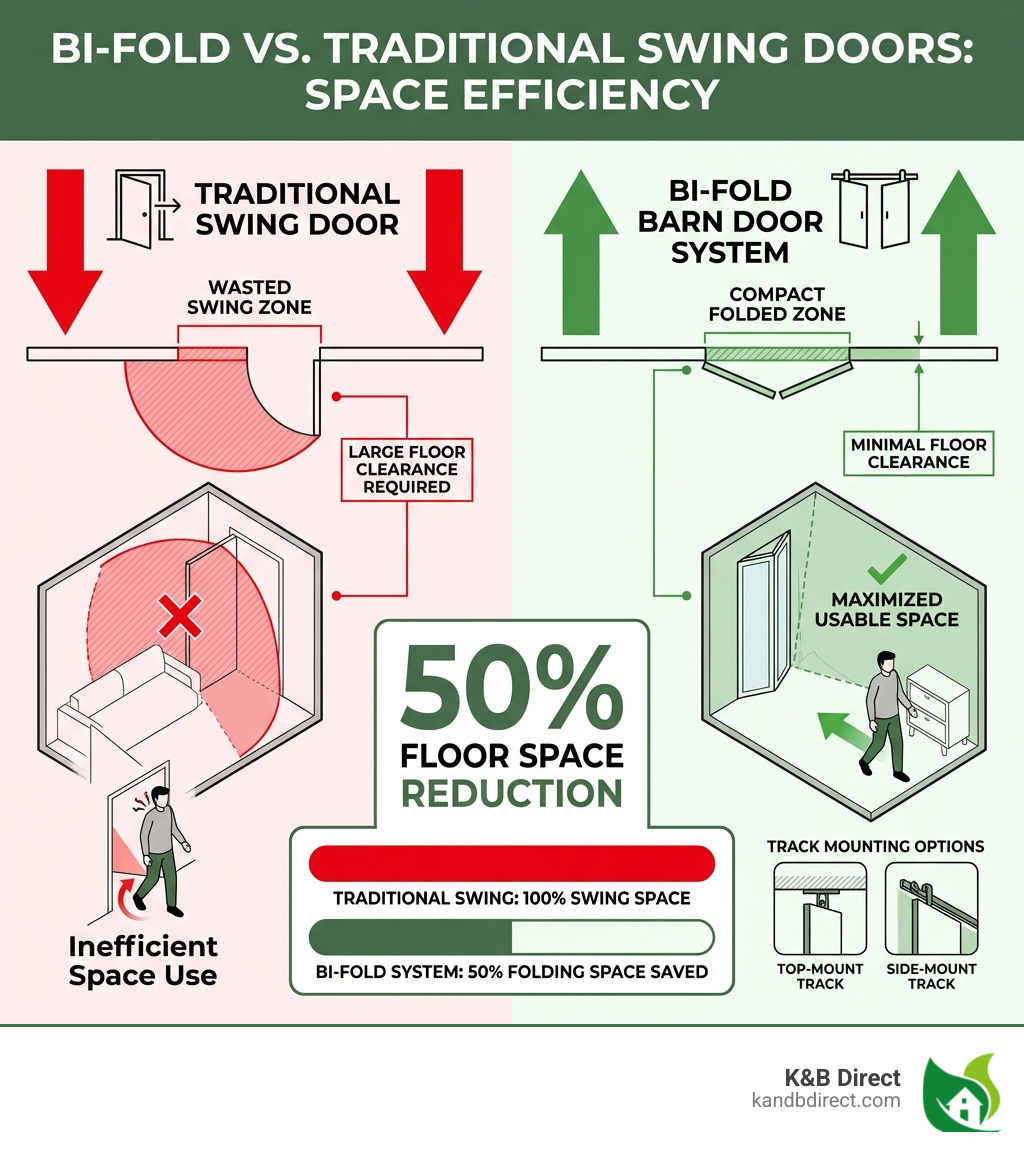 BI-FOLD VS. TRADITIONAL SWING DOORS: SPACE EFFICIENCY

TRADITIONAL SWING DOOR

WASTED SWING ZONE

LARGE FLOOR CLEARANCE REQUIRED

Inefficient Space Use

BI-FOLD BARN DOOR SYSTEM

COMPACT FOLDED ZONE

MINIMAL FLOOR CLEARANCE

MAXIMIZED USABLE SPACE

50% FLOOR SPACE REDUCTION

TRADITIONAL SWING: 100% SWING SPACE

BI-FOLD SYSTEM: 50% FOLDING SPACE SAVED

TRACK MOUNTING OPTIONS

TOP-MOUNT TRACK

SIDE-MOUNT TRACK

K&B Direct
kandbdirect.com