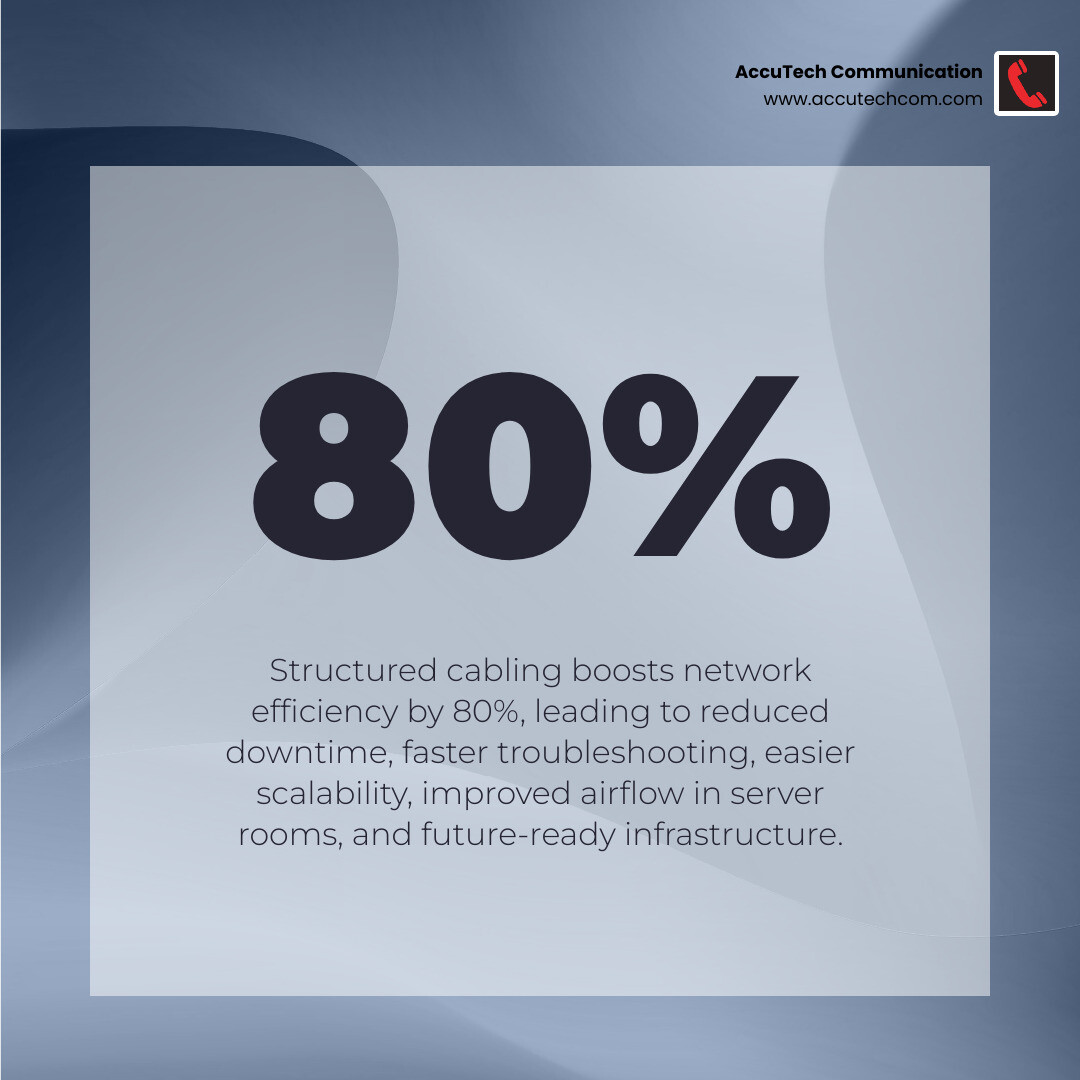 AccuTech Communication
www.accutechcom.com

80%

Structured cabling boosts network efficiency by 80%, leading to reduced downtime, faster troubleshooting, easier scalability, improved airflow in server rooms, and future-ready infrastructure.