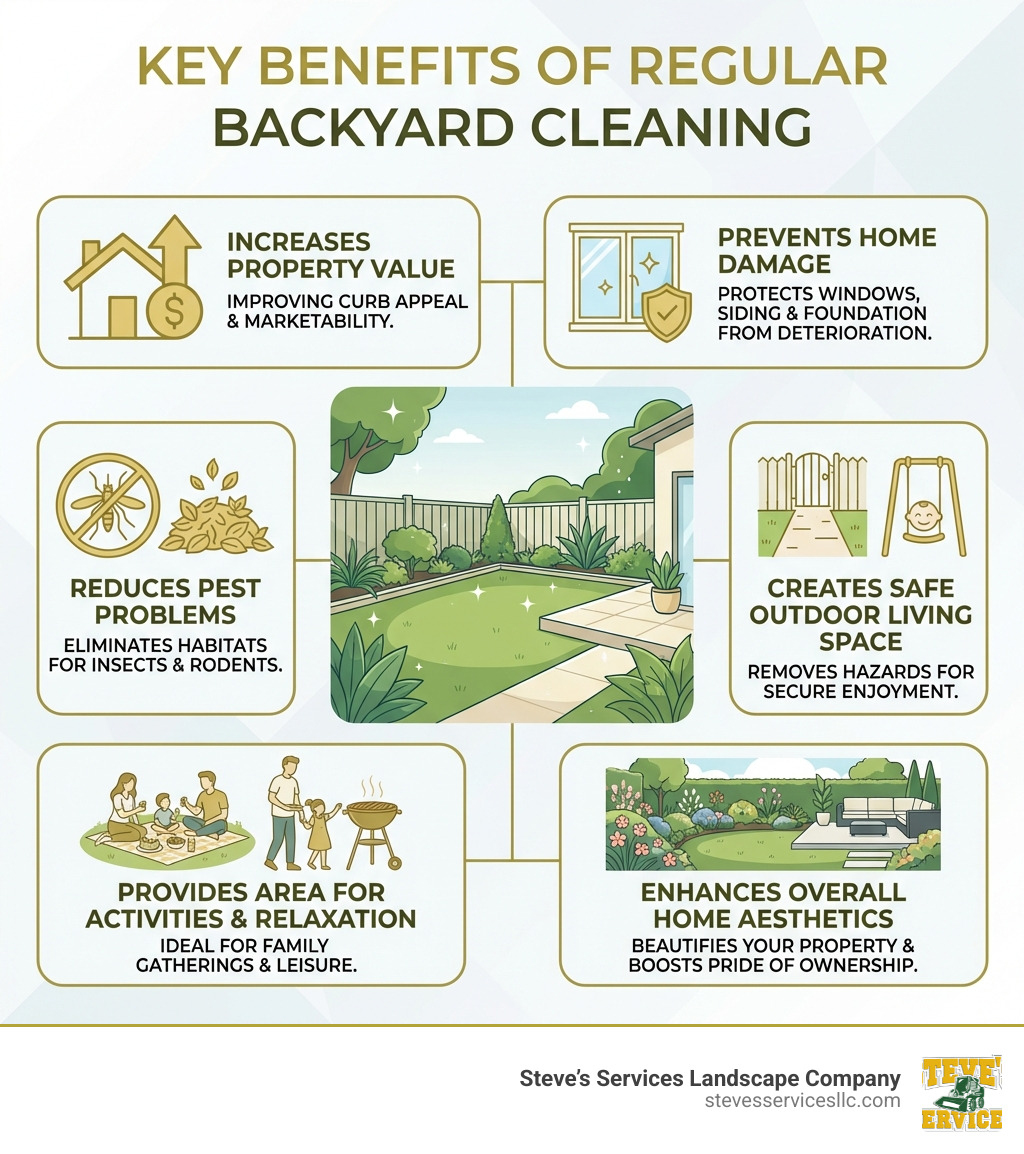 KEY BENEFITS OF REGULAR BACKYARD CLEANING

INCREASES PROPERTY VALUE
IMPROVING CURB APPEAL & MARKETABILITY.

PREVENTS HOME DAMAGE
PROTECTS WINDOWS, SIDING & FOUNDATION FROM DETERIORATION.

REDUCES PEST PROBLEMS
ELIMINATES HABITATS FOR INSECTS & RODENTS.

CREATES SAFE OUTDOOR LIVING SPACE
REMOVES HAZARDS FOR SECURE ENJOYMENT.

PROVIDES AREA FOR ACTIVITIES & RELAXATION
IDEAL FOR FAMILY GATHERINGS & LEISURE.

ENHANCES OVERALL HOME AESTHETICS
BEAUTIFIES YOUR PROPERTY & BOOSTS PRIDE OF OWNERSHIP.

Steve's Services Landscape Company
stevesservicesllc.com

TEVE' ERVICE