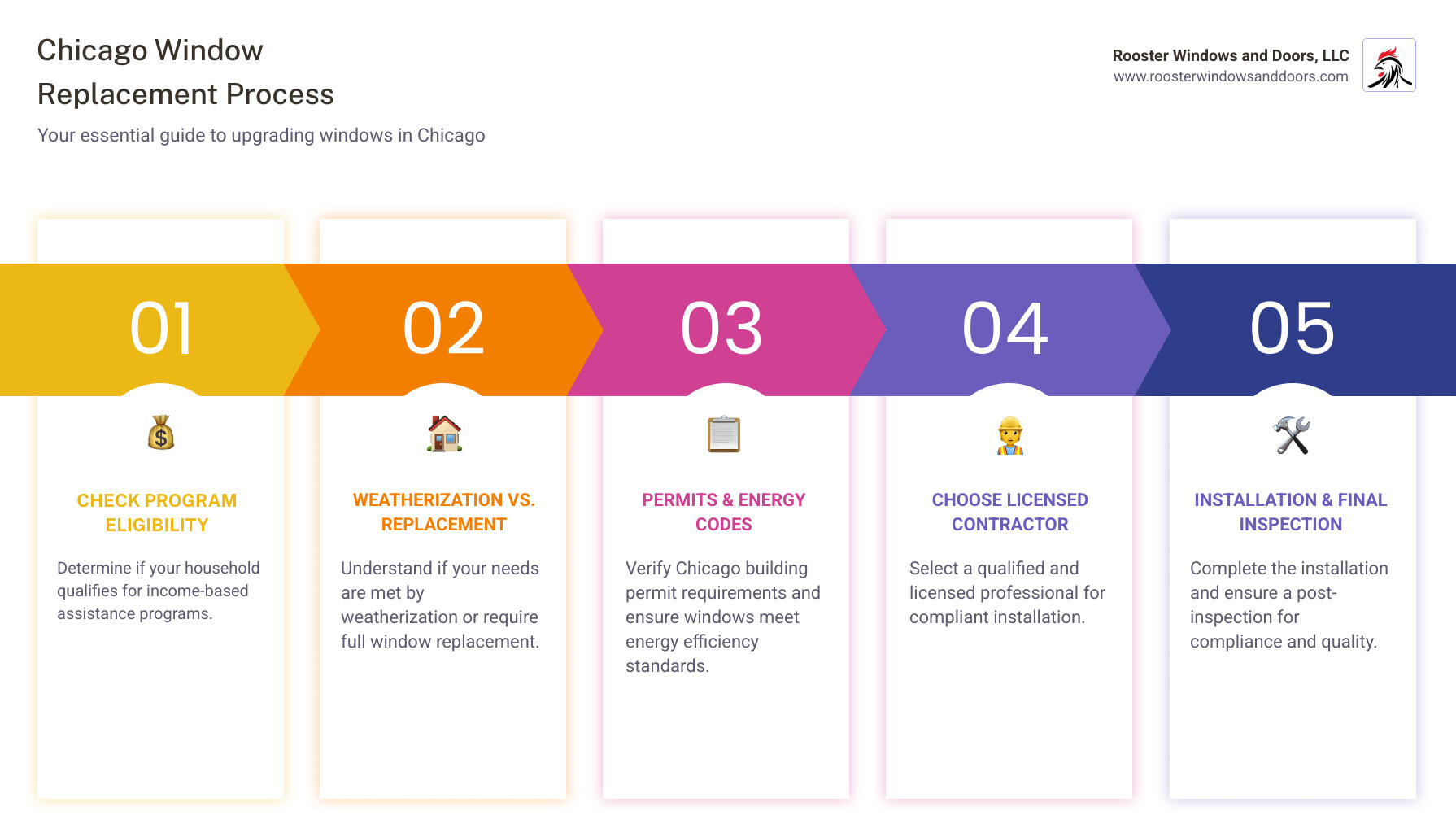 Chicago Window Replacement Process

Your essential guide to upgrading windows in Chicago

Rooster Windows and Doors, LLC
www.roosterwindowsanddoors.com

01

CHECK PROGRAM ELIGIBILITY

Determine if your household qualifies for income-based assistance programs.

02

WEATHERIZATION VS. REPLACEMENT

Understand if your needs are met by weatherization or require full window replacement.

03

PERMITS & ENERGY CODES

Verify Chicago building permit requirements and ensure windows meet energy efficiency standards.

04

CHOOSE LICENSED CONTRACTOR

Select a qualified and licensed professional for compliant installation.

05

INSTALLATION & FINAL INSPECTION

Complete the installation and ensure a post-inspection for compliance and quality.