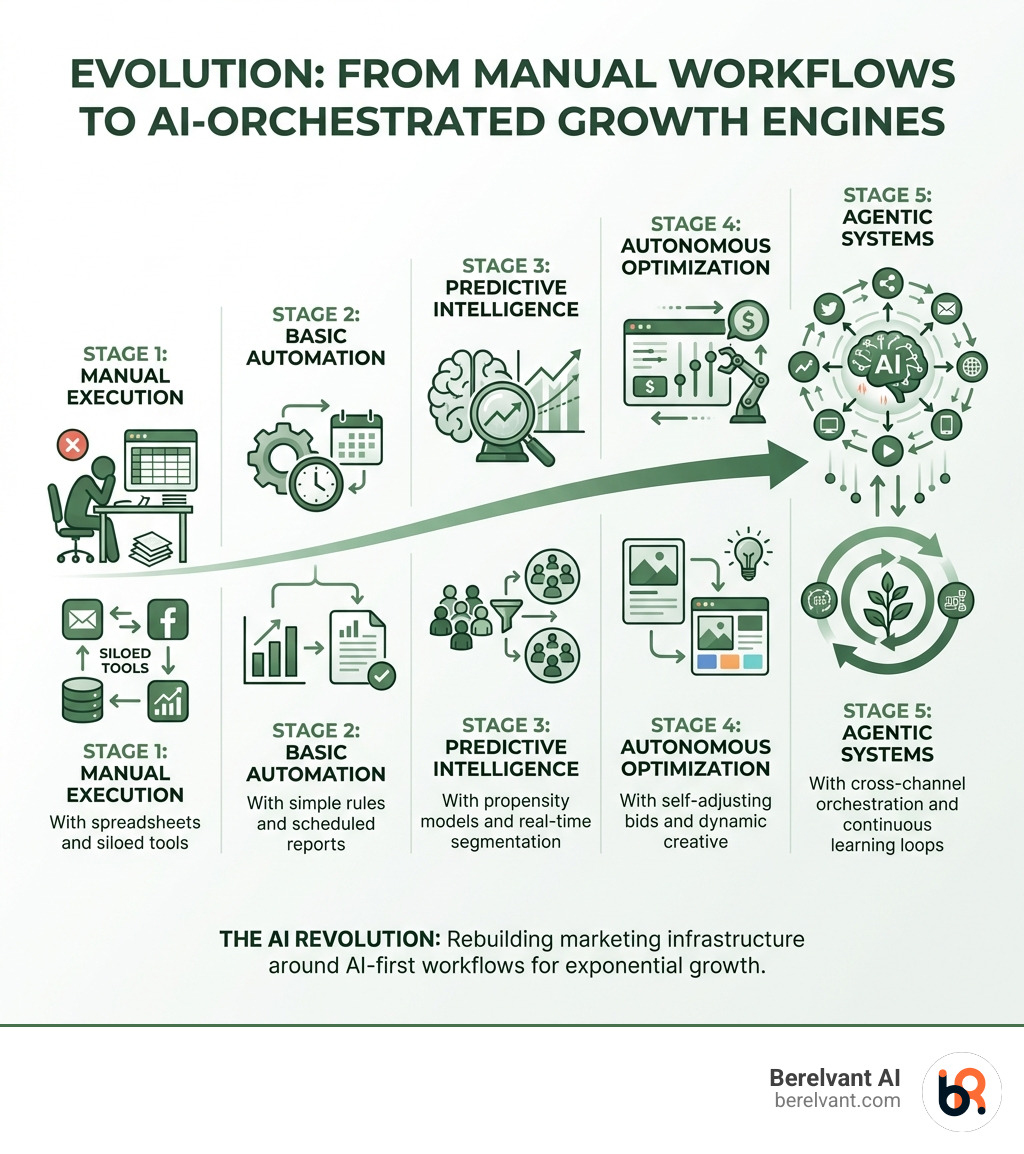 EVOLUTION: FROM MANUAL WORKFLOWS TO AI-ORCHESTRATED GROWTH ENGINES

STAGE 1: MANUAL EXECUTION

STAGE 2: BASIC AUTOMATION

STAGE 3: PREDICTIVE INTELLIGENCE

STAGE 4: AUTONOMOUS OPTIMIZATION

STAGE 5: AGENTIC SYSTEMS

AI

SILOED TOOLS

STAGE 1: MANUAL EXECUTION
With spreadsheets and siloed tools

STAGE 2: BASIC AUTOMATION
With simple rules and scheduled reports

STAGE 3: PREDICTIVE INTELLIGENCE
With propensity models and real-time segmentation

STAGE 4: AUTONOMOUS OPTIMIZATION
With self-adjusting bids and dynamic creative

STAGE 5: AGENTIC SYSTEMS
With cross-channel orchestration and continuous learning loops

THE AI REVOLUTION: Rebuilding marketing infrastructure around AI-first workflows for exponential growth.

Berelvant AI
berelvant.com