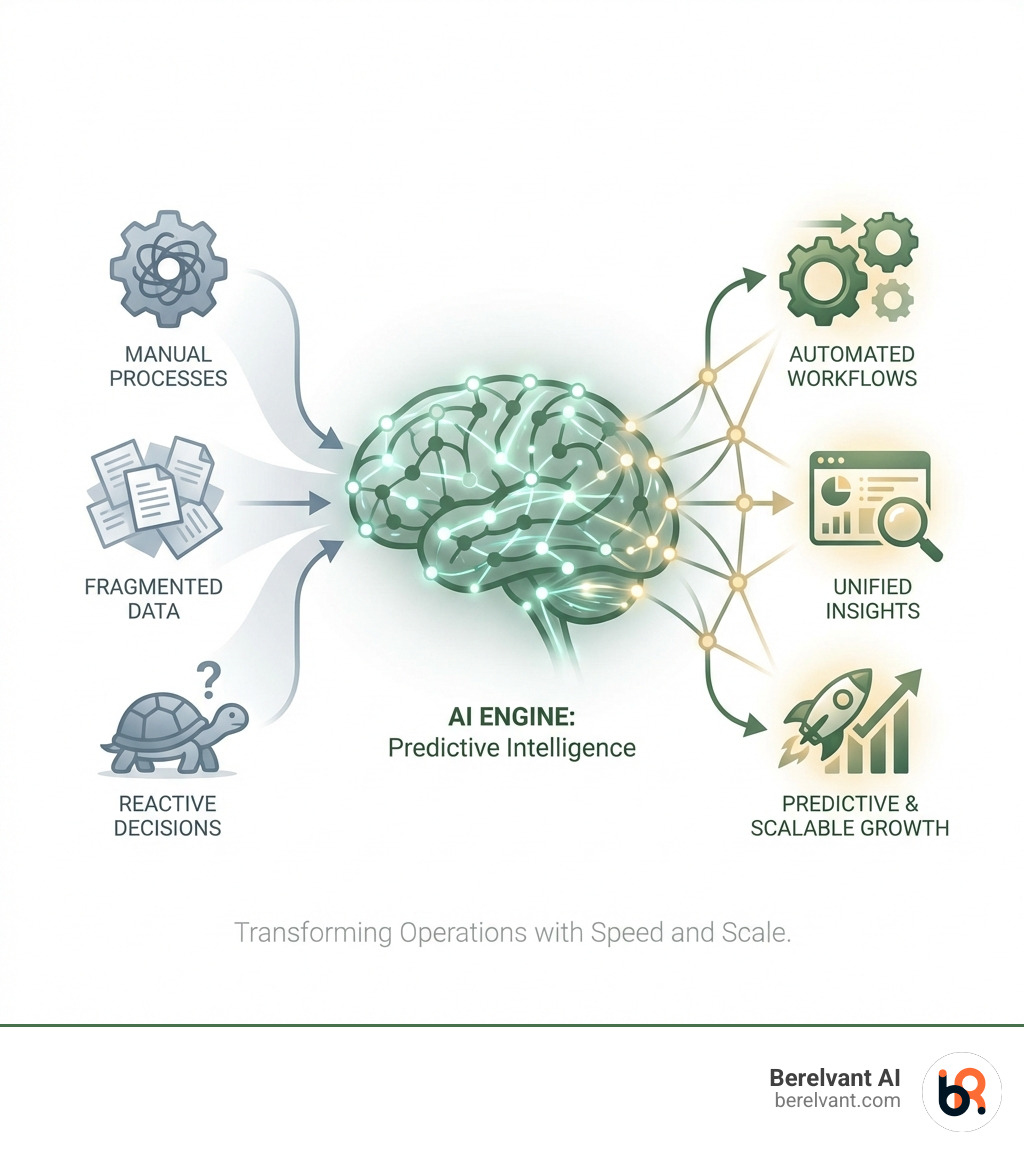 MANUAL PROCESSES

FRAGMENTED DATA

?

REACTIVE DECISIONS

AI ENGINE:
Predictive Intelligence

AUTOMATED WORKFLOWS

UNIFIED INSIGHTS

PREDICTIVE & SCALABLE GROWTH

Transforming Operations with Speed and Scale.

Berelvant AI
berelvant.com