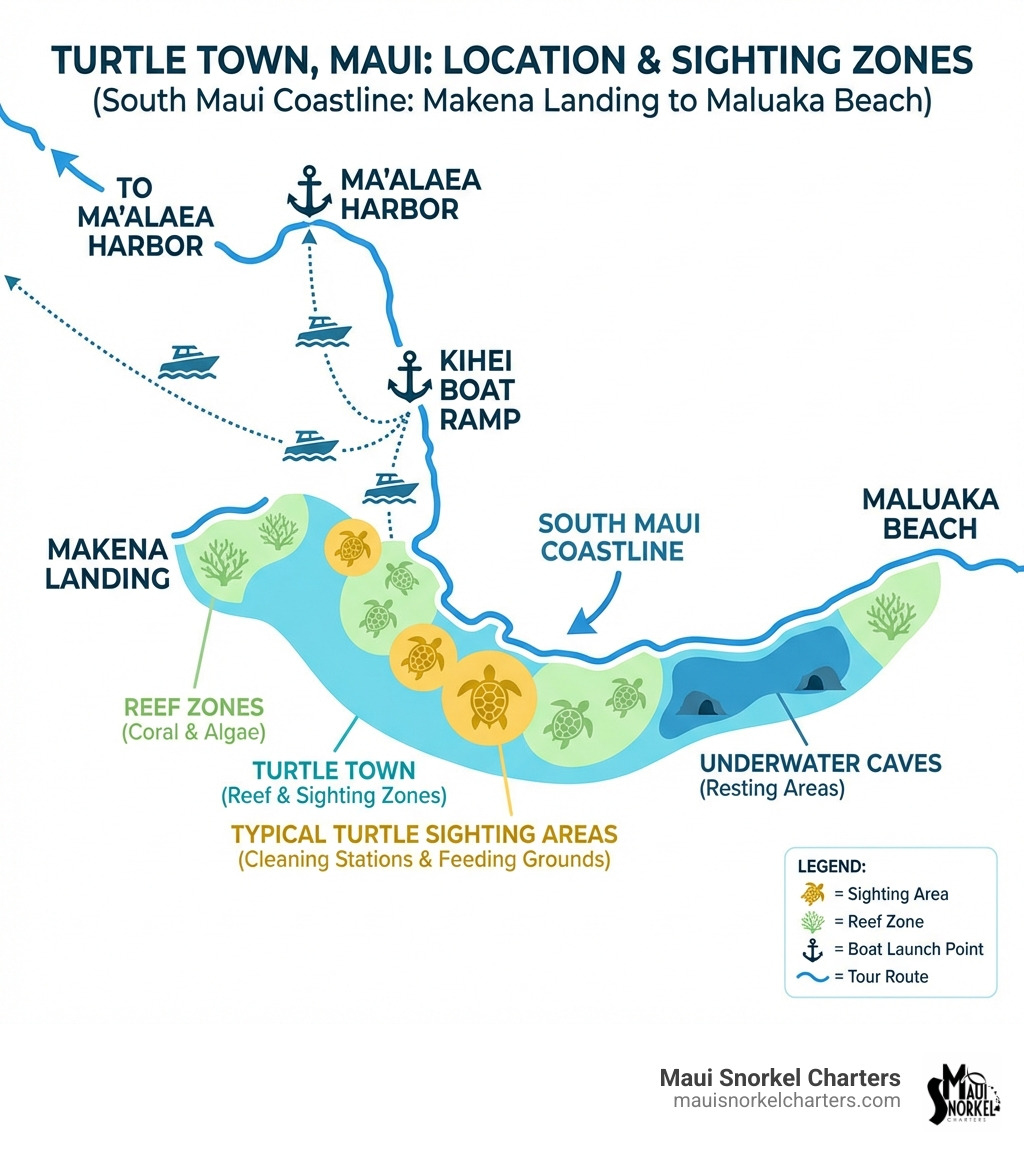 TURTLE TOWN, MAUI: LOCATION & SIGHTING ZONES
(South Maui Coastline: Makena Landing to Maluaka Beach)

TO MA'ALAEA HARBOR

MA'ALAEA HARBOR

KIHEI BOAT RAMP

MAKENA LANDING

SOUTH MAUI COASTLINE

MALUAKA BEACH

REEF ZONES
(Coral & Algae)

TURTLE TOWN
(Reef & Sighting Zones)

TYPICAL TURTLE SIGHTING AREAS
(Cleaning Stations & Feeding Grounds)

UNDERWATER CAVES
(Resting Areas)

LEGEND:
= Sighting Area
= Reef Zone
= Boat Launch Point
= Tour Route

Maui Snorkel Charters
mauisnorkelcharters.com

MAUI SNORKEL CHARTERS