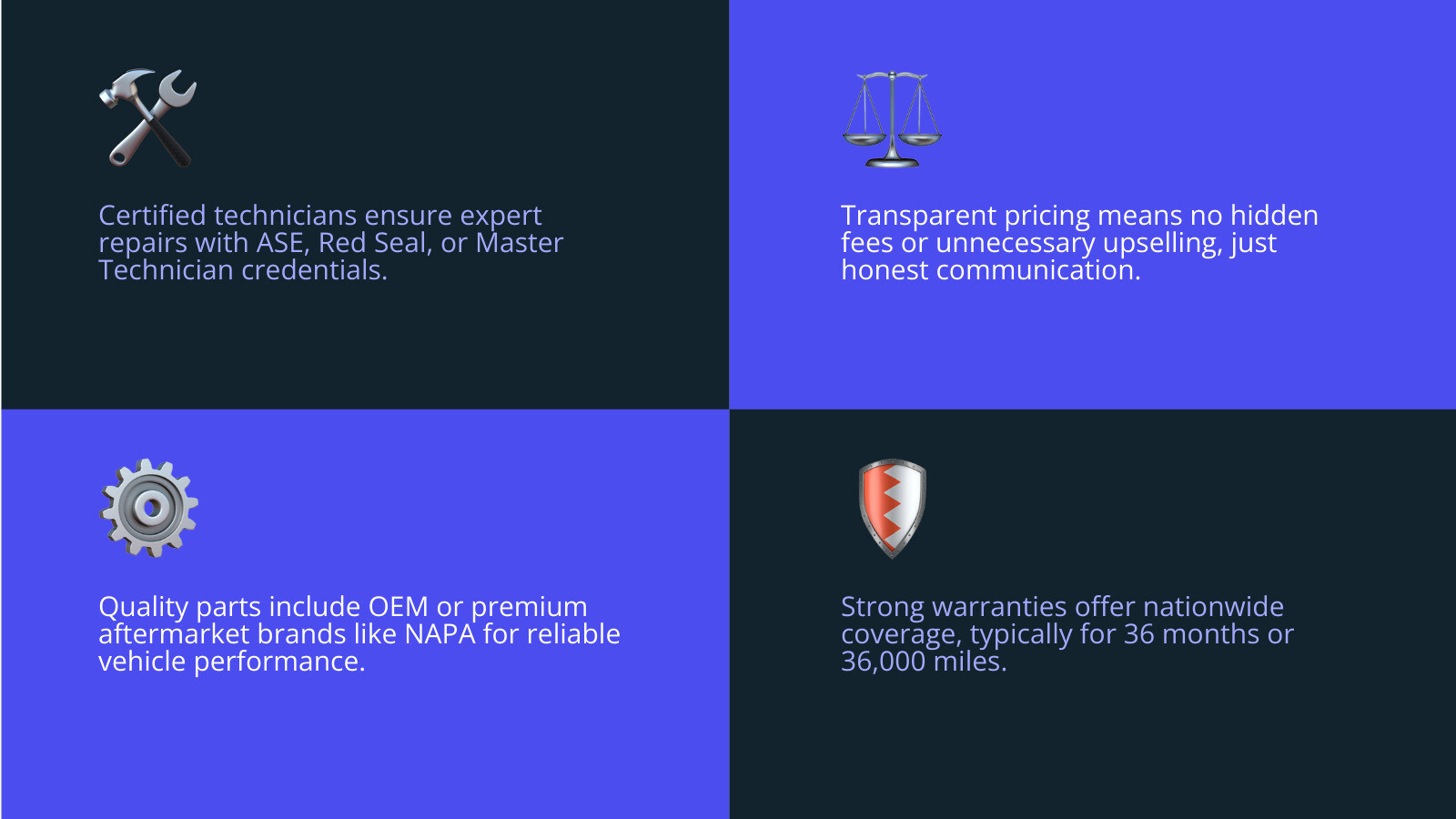 Certified technicians ensure expert repairs with ASE, Red Seal, or Master Technician credentials.

Transparent pricing means no hidden fees or unnecessary upselling, just honest communication.

Quality parts include OEM or premium aftermarket brands like NAPA for reliable vehicle performance.

Strong warranties offer nationwide coverage, typically for 36 months or 36,000 miles.