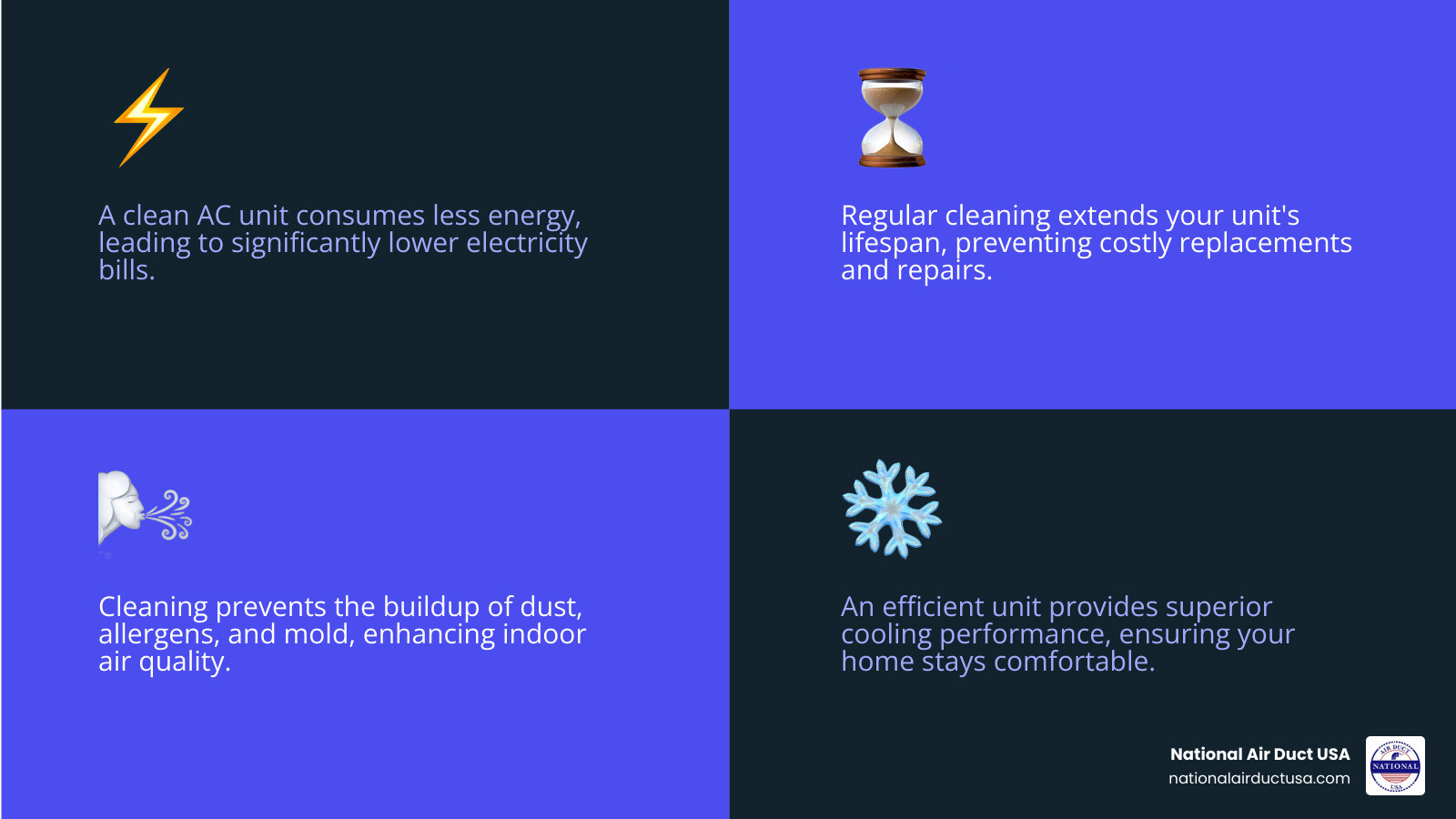 A clean AC unit consumes less energy, leading to significantly lower electricity bills.

Regular cleaning extends your unit's lifespan, preventing costly replacements and repairs.

Cleaning prevents the buildup of dust, allergens, and mold, enhancing indoor air quality.

An efficient unit provides superior cooling performance, ensuring your home stays comfortable.

National Air Duct USA
nationalairductusa.com

AIR DUCT
NATIONAL
USA