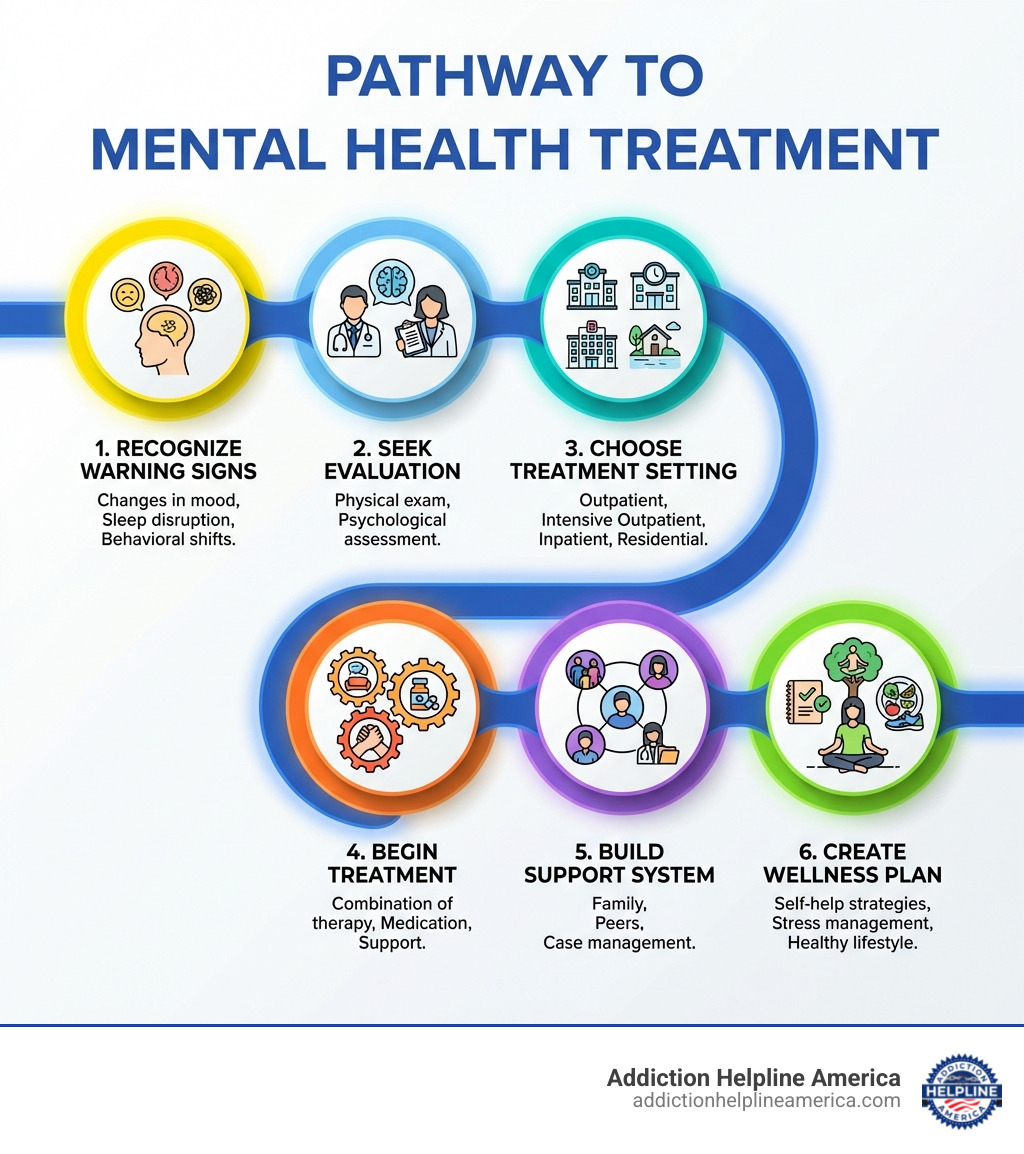 PATHWAY TO MENTAL HEALTH TREATMENT

1. RECOGNIZE WARNING SIGNS
Changes in mood, Sleep disruption, Behavioral shifts.

2. SEEK EVALUATION
Physical exam, Psychological assessment.

3. CHOOSE TREATMENT SETTING
Outpatient, Intensive Outpatient, Inpatient, Residential.

4. BEGIN TREATMENT
Combination of therapy, Medication, Support.

5. BUILD SUPPORT SYSTEM
Family, Peers, Case management.

6. CREATE WELLNESS PLAN
Self-help strategies, Stress management, Healthy lifestyle.

Addiction Helpline America
addictionhelplineamerica.com

ADDICTION HELPLINE AMERICA