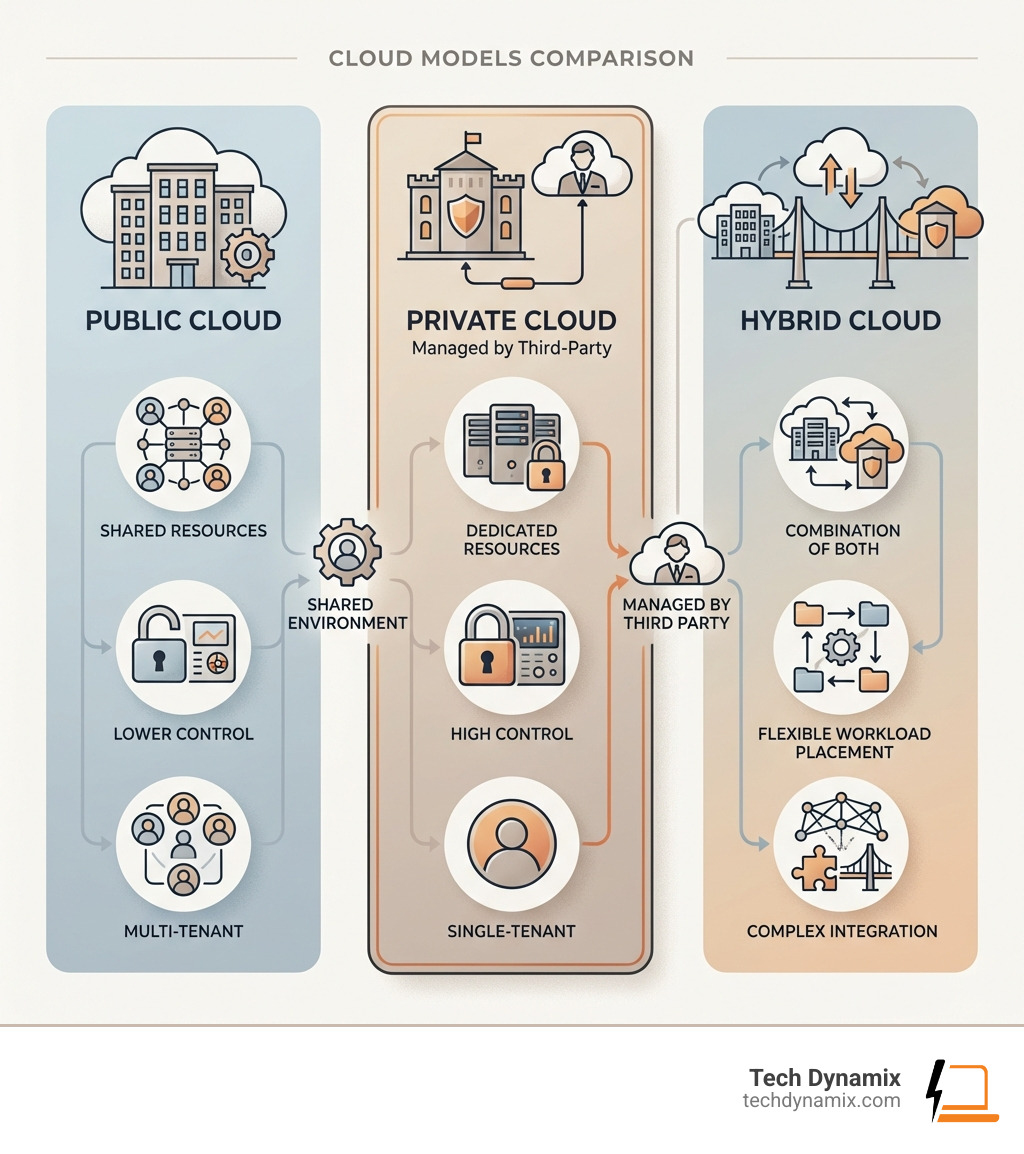 CLOUD MODELS COMPARISON

PUBLIC CLOUD

SHARED RESOURCES

LOWER CONTROL

MULTI-TENANT

SHARED ENVIRONMENT

PRIVATE CLOUD
Managed by Third-Party

DEDICATED RESOURCES

HIGH CONTROL

SINGLE-TENANT

MANAGED BY THIRD PARTY

HYBRID CLOUD

COMBINATION OF BOTH

FLEXIBLE WORKLOAD PLACEMENT

COMPLEX INTEGRATION

Tech Dynamix
techdynamix.com