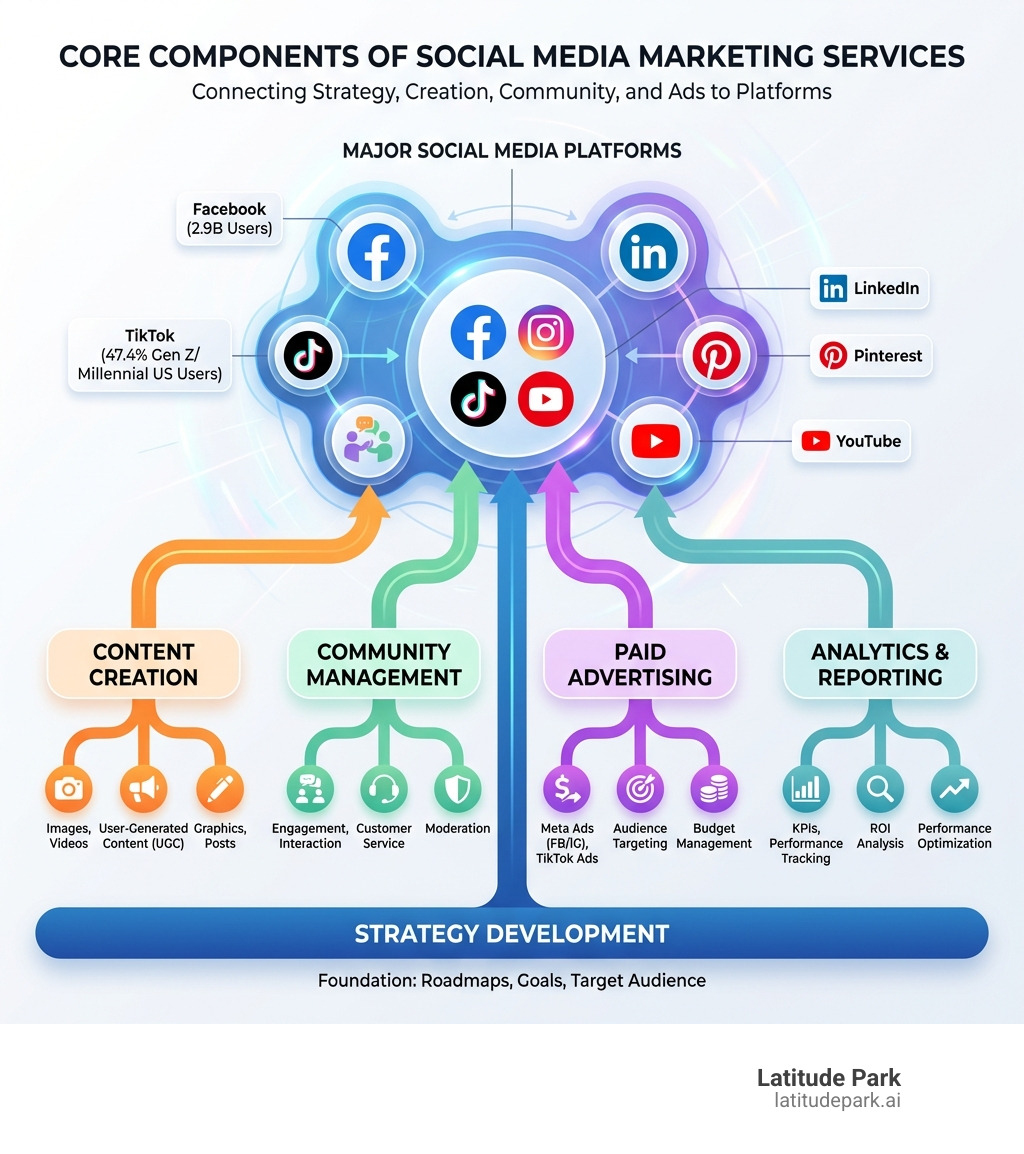 CORE COMPONENTS OF SOCIAL MEDIA MARKETING SERVICES
Connecting Strategy, Creation, Community, and Ads to Platforms

MAJOR SOCIAL MEDIA PLATFORMS

Facebook
(2.9B Users)

TikTok
(47.4% Gen Z/ Millennial US Users)

LinkedIn

Pinterest

YouTube

CONTENT CREATION

Images, Videos

User-Generated Content (UGC)

Graphics, Posts

COMMUNITY MANAGEMENT

Engagement, Interaction

Customer Service

Moderation

PAID ADVERTISING

Meta Ads (FB/IG), TikTok Ads

Audience Targeting

Budget Management

ANALYTICS & REPORTING

KPIs, Performance Tracking

ROI Analysis

Performance Optimization

STRATEGY DEVELOPMENT

Foundation: Roadmaps, Goals, Target Audience

Latitude Park
latitudepark.ai