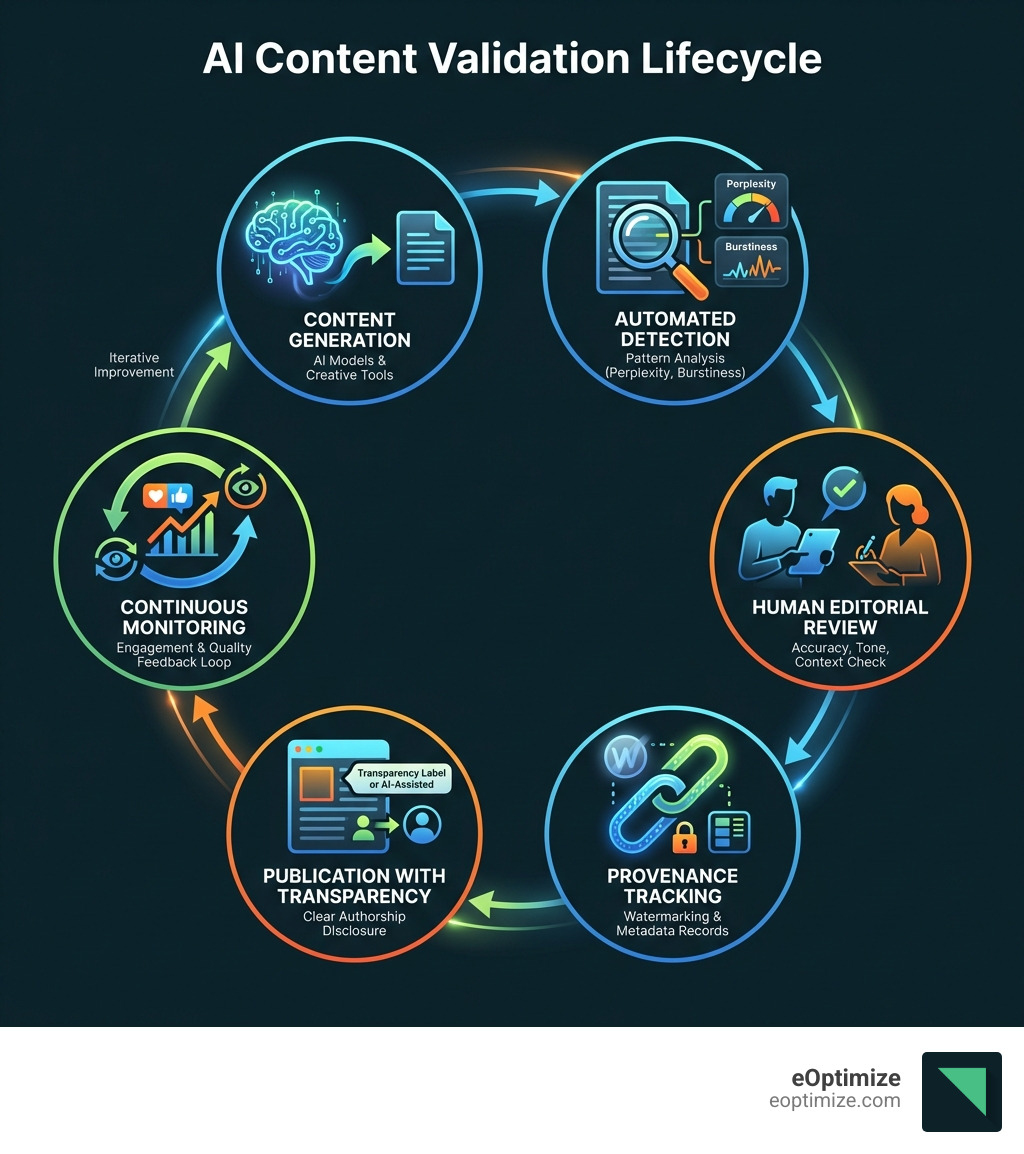 AI Content Validation Lifecycle

CONTENT GENERATION
AI Models & Creative Tools

Perplexity
Burstiness

AUTOMATED DETECTION
Pattern Analysis (Perplexity, Burstiness)

HUMAN EDITORIAL REVIEW
Accuracy, Tone, Context Check

W

PROVENANCE TRACKING
Watermarking & Metadata Records

Transparency Label or AI-Assisted

PUBLICATION WITH TRANSPARENCY
Clear Authorship Disclosure

CONTINUOUS MONITORING
Engagement & Quality Feedback Loop

Iterative Improvement

eOptimize
eoptimize.com