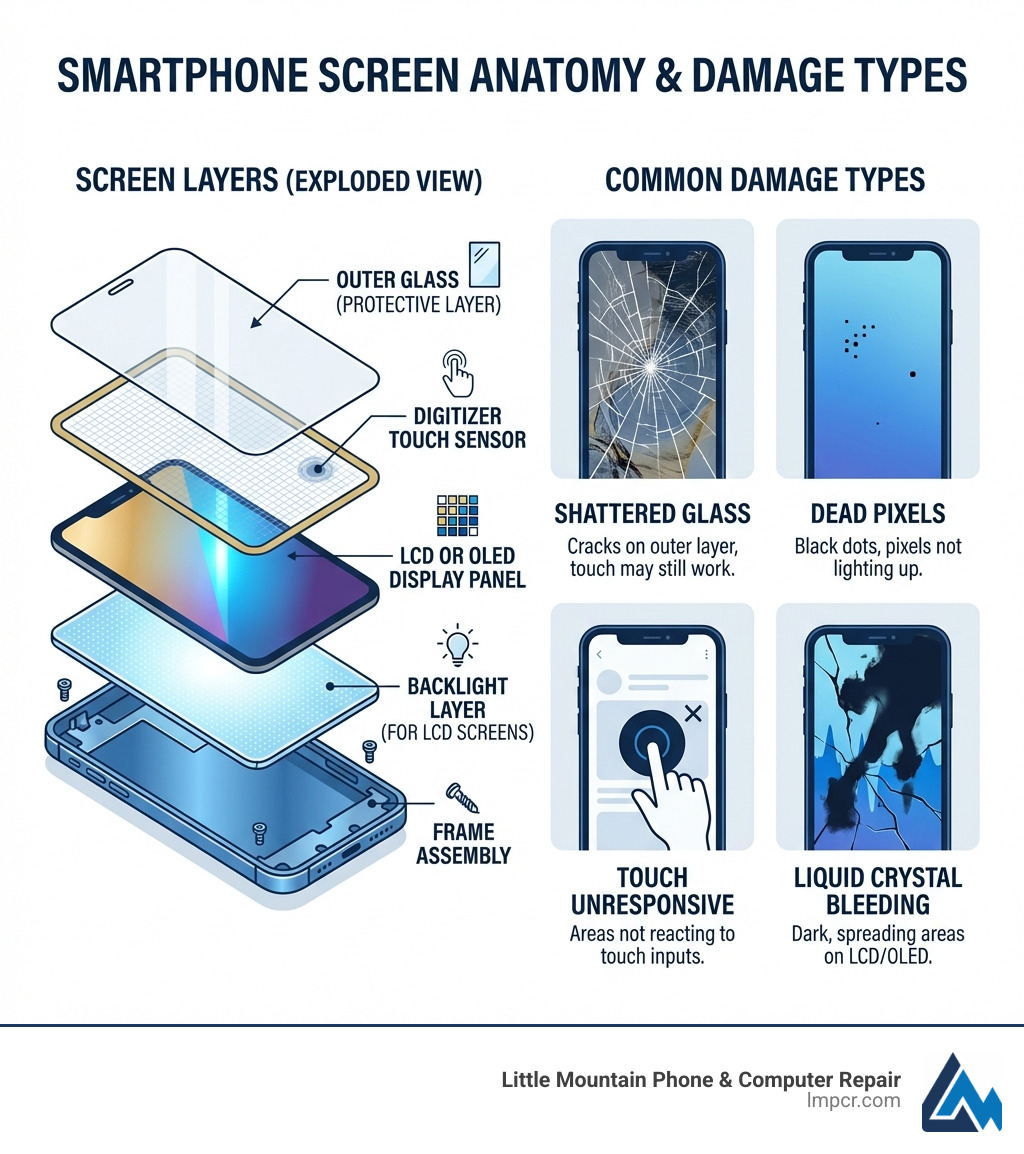 SMARTPHONE SCREEN ANATOMY & DAMAGE TYPES

SCREEN LAYERS (EXPLODED VIEW)

OUTER GLASS (PROTECTIVE LAYER)

DIGITIZER TOUCH SENSOR

LCD OR OLED DISPLAY PANEL

BACKLIGHT LAYER (FOR LCD SCREENS)

FRAME ASSEMBLY

COMMON DAMAGE TYPES

SHATTERED GLASS
Cracks on outer layer, touch may still work.

DEAD PIXELS
Black dots, pixels not lighting up.

TOUCH UNRESPONSIVE
Areas not reacting to touch inputs.

LIQUID CRYSTAL BLEEDING
Dark, spreading areas on LCD/OLED.

Little Mountain Phone & Computer Repair
lmpcr.com