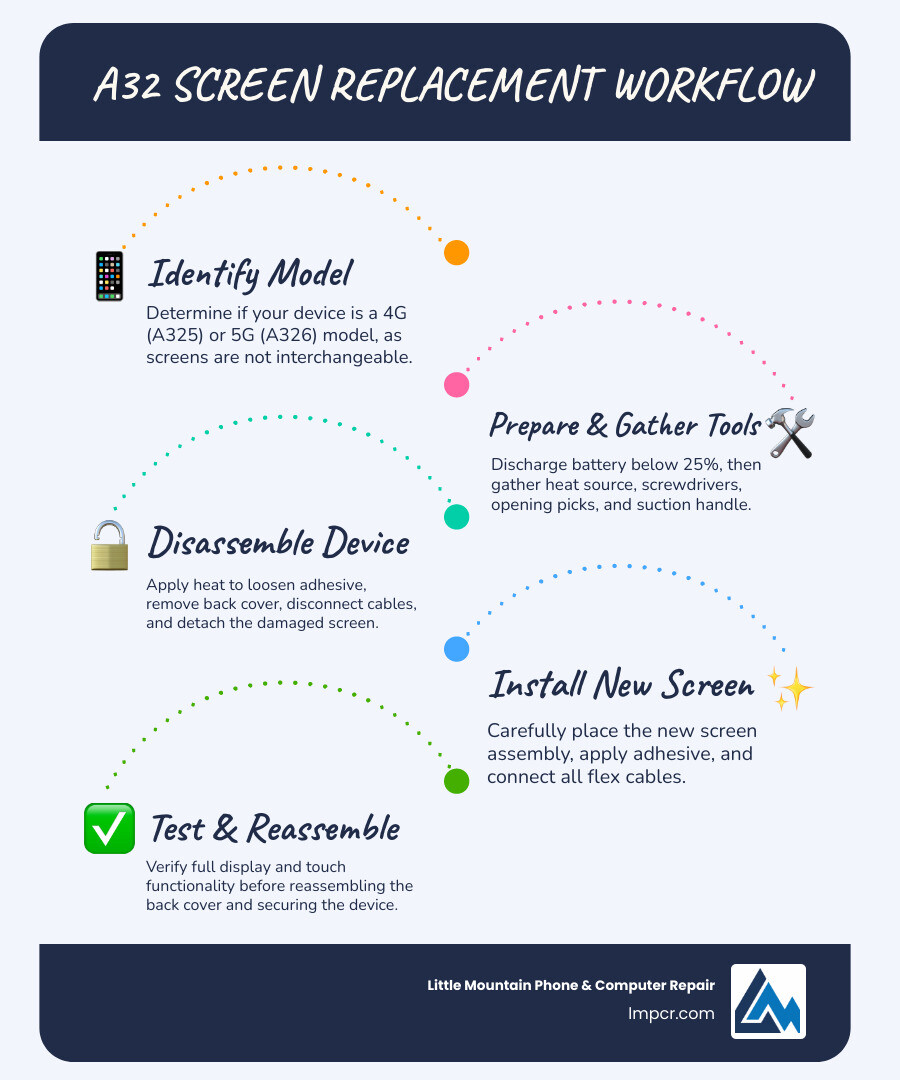 A32 SCREEN REPLACEMENT WORKFLOW

Identify Model

Determine if your device is a 4G (A325) or 5G (A326) model, as screens are not interchangeable.

Prepare & Gather Tools

Discharge battery below 25%, then gather heat source, screwdrivers, opening picks, and suction handle.

Disassemble Device

Apply heat to loosen adhesive, remove back cover, disconnect cables, and detach the damaged screen.

Install New Screen

Carefully place the new screen assembly, apply adhesive, and connect all flex cables.

Test & Reassemble

Verify full display and touch functionality before reassembling the back cover and securing the device.

Little Mountain Phone & Computer Repair
lmpcr.com