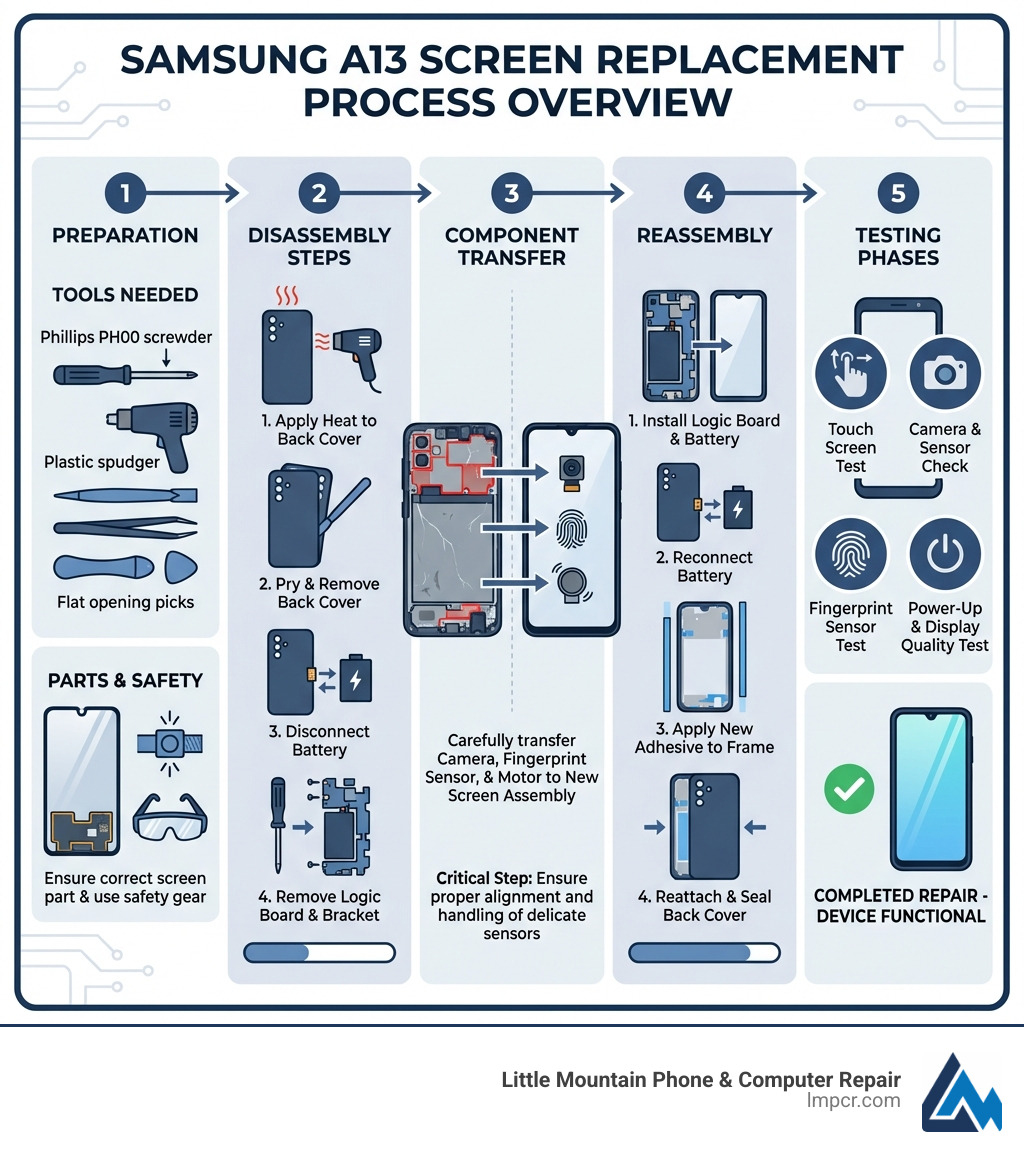 SAMSUNG A13 SCREEN REPLACEMENT PROCESS OVERVIEW

1
PREPARATION

TOOLS NEEDED

Phillips PH00 screwder

Plastic spudger

Flat opening picks

PARTS & SAFETY

Ensure correct screen part & use safety gear

2
DISASSEMBLY STEPS

1. Apply Heat to Back Cover

2. Pry & Remove Back Cover

3. Disconnect Battery

4. Remove Logic Board & Bracket

3
COMPONENT TRANSFER

Carefully transfer Camera, Fingerprint Sensor, & Motor to New Screen Assembly

Critical Step: Ensure proper alignment and handling of delicate sensors

4
REASSEMBLY

1. Install Logic Board & Battery

2. Reconnect Battery

3. Apply New Adhesive to Frame

4. Reattach & Seal Back Cover

5
TESTING PHASES

Touch Screen Test

Camera & Sensor Check

Fingerprint Sensor Test

Power-Up & Display Quality Test

COMPLETED REPAIR - DEVICE FUNCTIONAL

Little Mountain Phone & Computer Repair
lmpcr.com