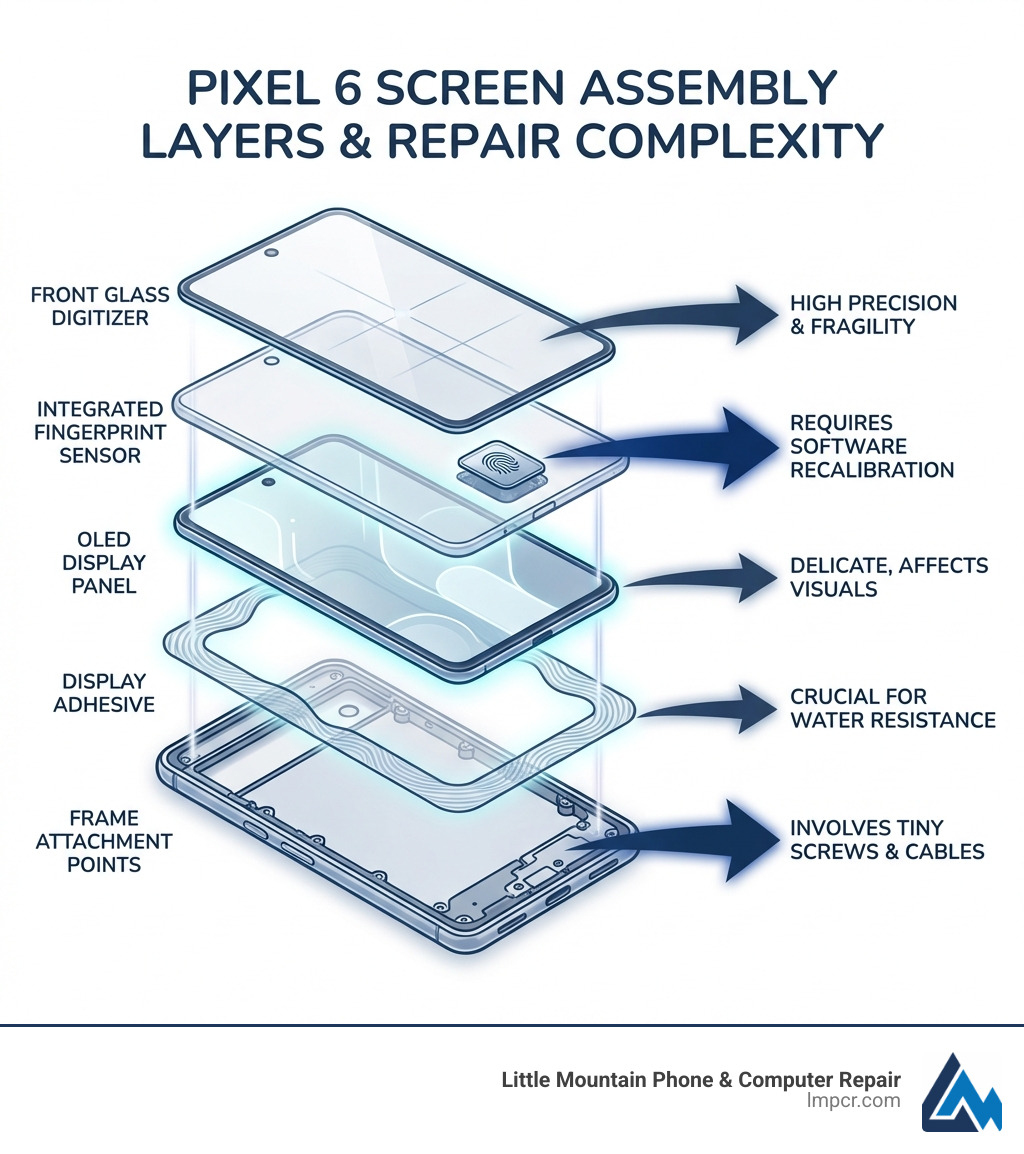 PIXEL 6 SCREEN ASSEMBLY LAYERS & REPAIR COMPLEXITY

FRONT GLASS DIGITIZER

HIGH PRECISION & FRAGILITY

INTEGRATED FINGERPRINT SENSOR

REQUIRES SOFTWARE RECALIBRATION

OLED DISPLAY PANEL

DELICATE, AFFECTS VISUALS

DISPLAY ADHESIVE

CRUCIAL FOR WATER RESISTANCE

FRAME ATTACHMENT POINTS

INVOLVES TINY SCREWS & CABLES

Little Mountain Phone & Computer Repair
lmpcr.com