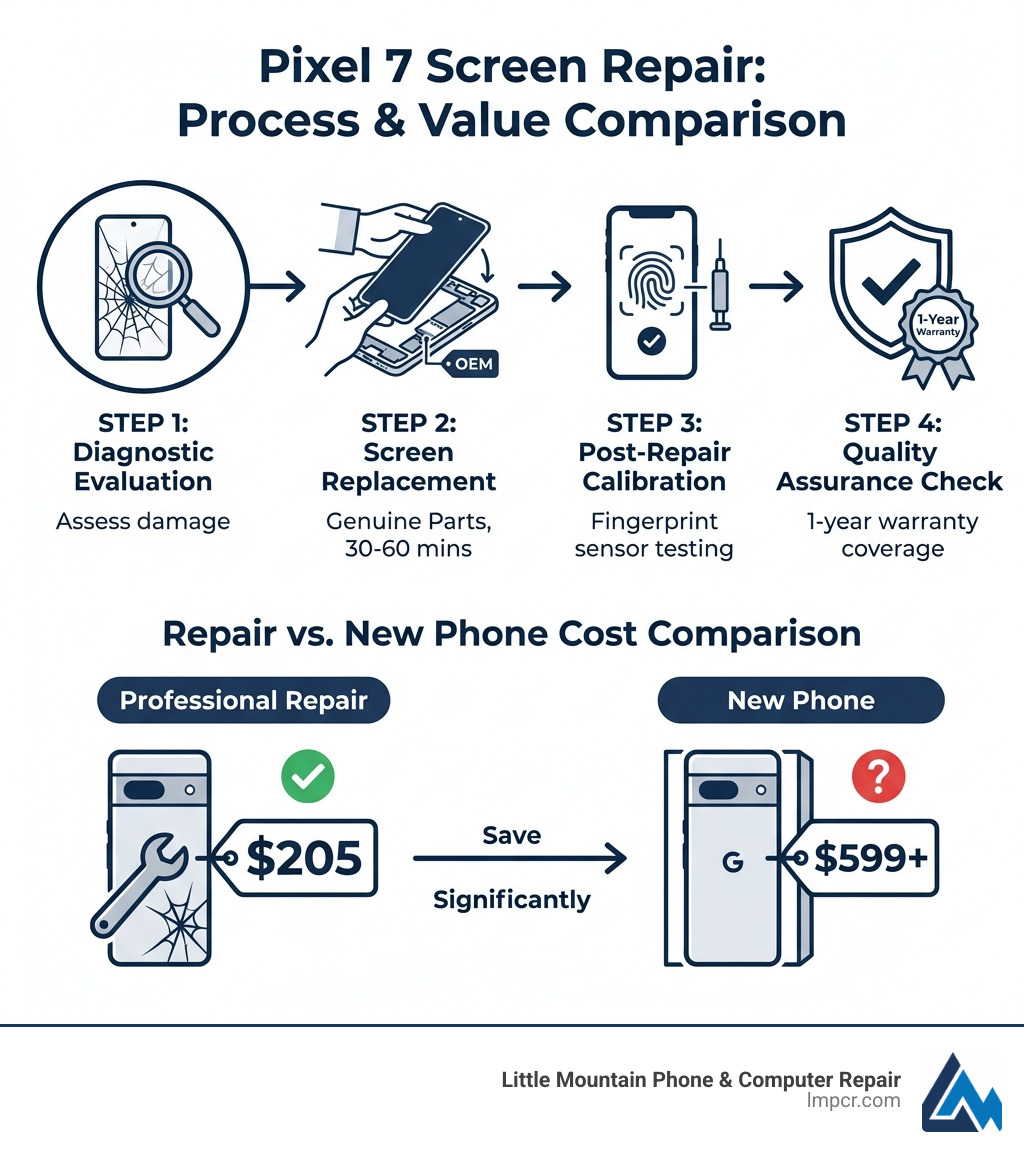 Pixel 7 Screen Repair: Process & Value Comparison

OEM

1-Year Warranty

STEP 1: Diagnostic Evaluation
Assess damage

STEP 2: Screen Replacement
Genuine Parts, 30-60 mins

STEP 3: Post-Repair Calibration
Fingerprint sensor testing

STEP 4: Quality Assurance Check
1-year warranty coverage

Repair vs. New Phone Cost Comparison

Professional Repair

$205

Save

Significantly

New Phone

G

$599+

Little Mountain Phone & Computer Repair
lmpcr.com