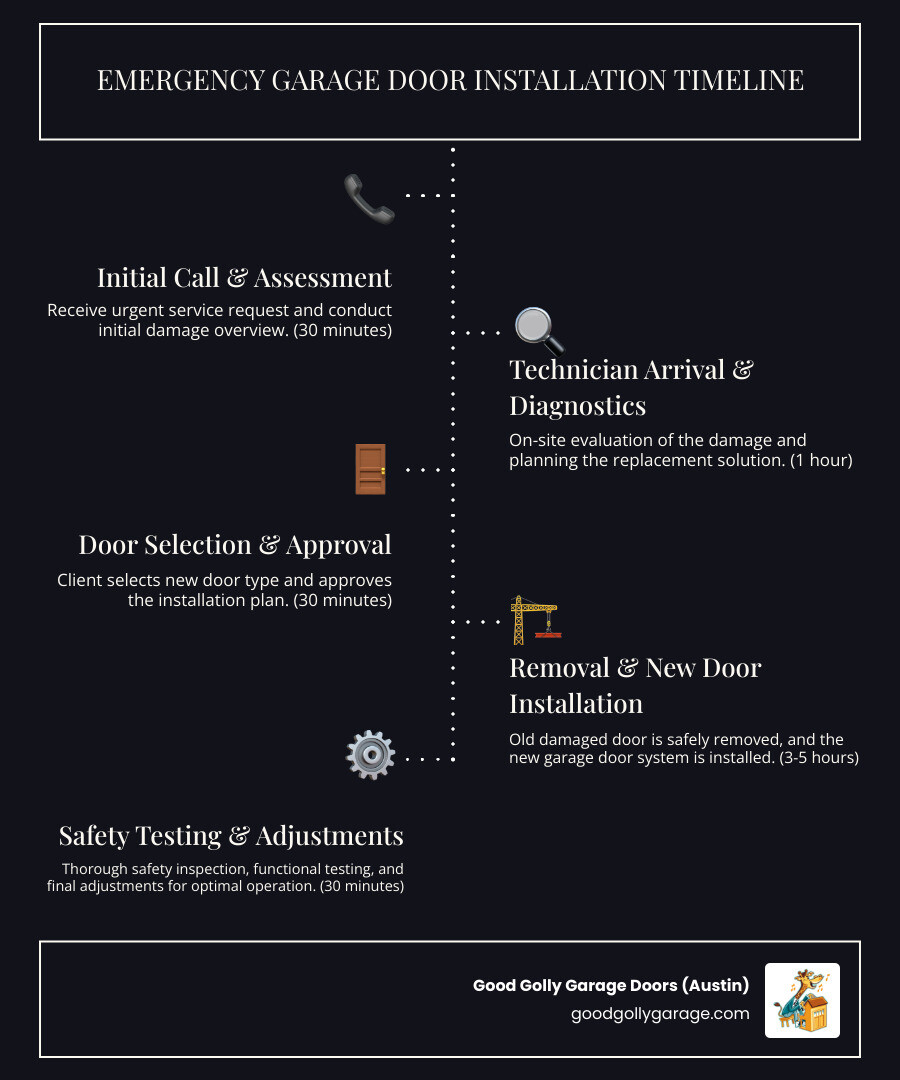 EMERGENCY GARAGE DOOR INSTALLATION TIMELINE

Initial Call & Assessment

Receive urgent service request and conduct initial damage overview. (30 minutes)

Technician Arrival & Diagnostics

On-site evaluation of the damage and planning the replacement solution. (1 hour)

Door Selection & Approval

Client selects new door type and approves the installation plan. (30 minutes)

Removal & New Door Installation

Old damaged door is safely removed, and the new garage door system is installed. (3-5 hours)

Safety Testing & Adjustments

Thorough safety inspection, functional testing, and final adjustments for optimal operation. (30 minutes)

Good Golly Garage Doors (Austin)
goodgollygarage.com