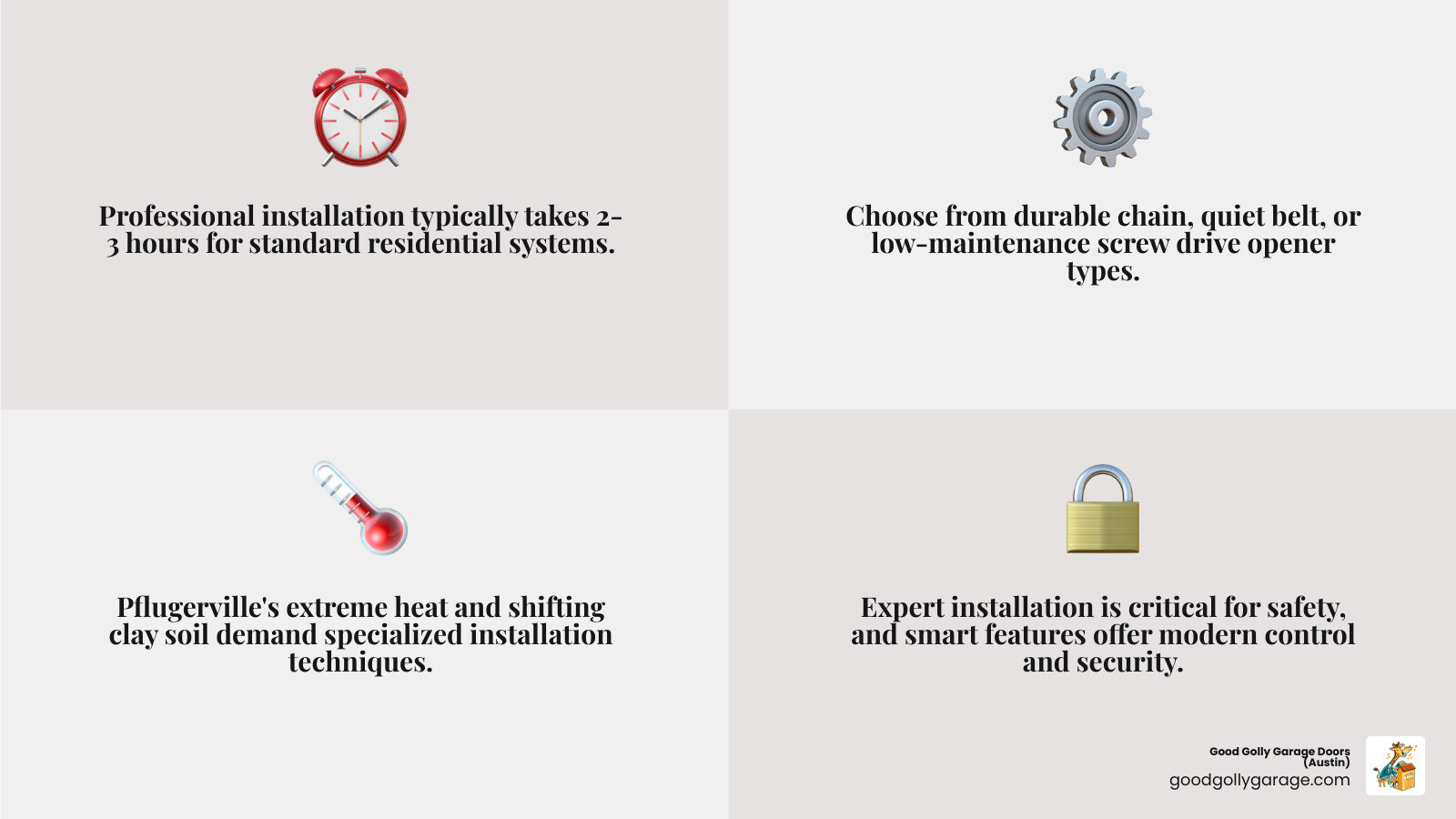 Professional installation typically takes 2-3 hours for standard residential systems.

Choose from durable chain, quiet belt, or low-maintenance screw drive opener types.

Pflugerville's extreme heat and shifting clay soil demand specialized installation techniques.

Expert installation is critical for safety, and smart features offer modern control and security.

Good Golly Garage Doors (Austin)
goodgollygarage.com