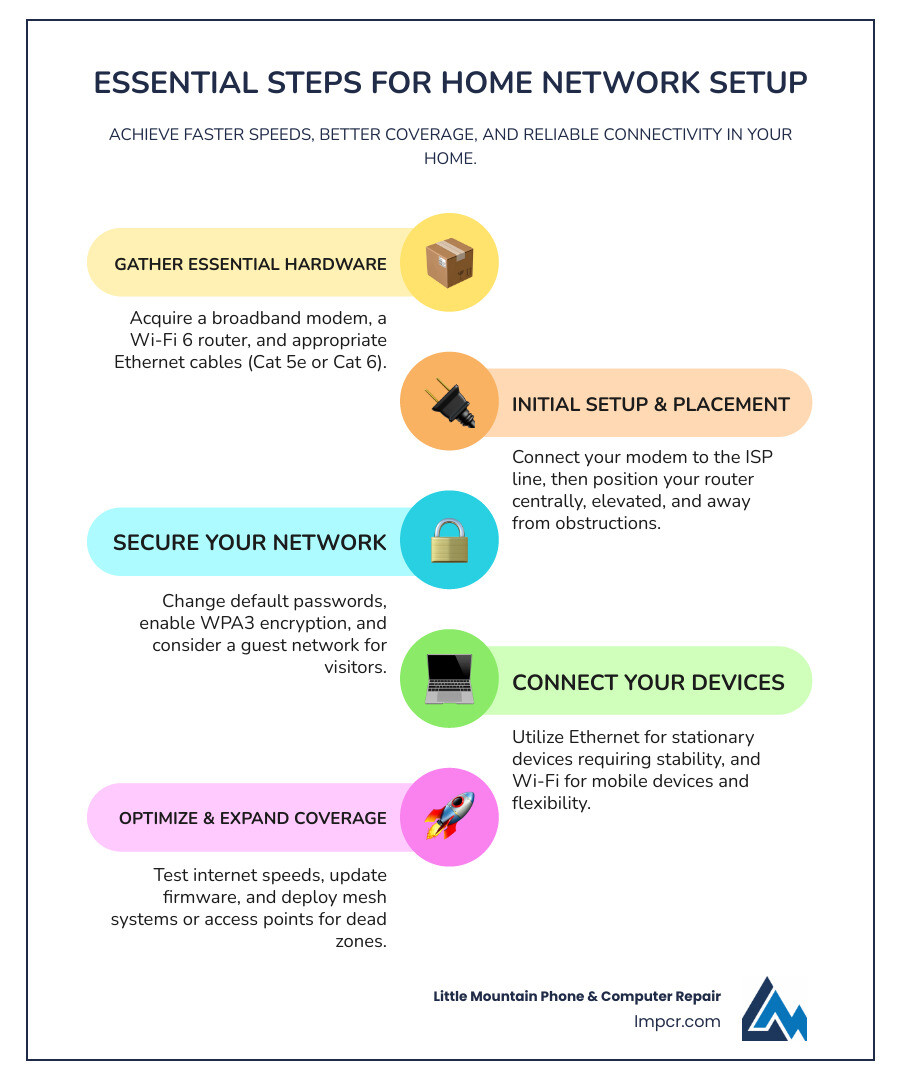 ESSENTIAL STEPS FOR HOME NETWORK SETUP

ACHIEVE FASTER SPEEDS, BETTER COVERAGE, AND RELIABLE CONNECTIVITY IN YOUR HOME.

GATHER ESSENTIAL HARDWARE

Acquire a broadband modem, a Wi-Fi 6 router, and appropriate Ethernet cables (Cat 5e or Cat 6).

INITIAL SETUP & PLACEMENT

Connect your modem to the ISP line, then position your router centrally, elevated, and away from obstructions.

SECURE YOUR NETWORK

Change default passwords, enable WPA3 encryption, and consider a guest network for visitors.

CONNECT YOUR DEVICES

Utilize Ethernet for stationary devices requiring stability, and Wi-Fi for mobile devices and flexibility.

OPTIMIZE & EXPAND COVERAGE

Test internet speeds, update firmware, and deploy mesh systems or access points for dead zones.

Little Mountain Phone & Computer Repair
lmpcr.com