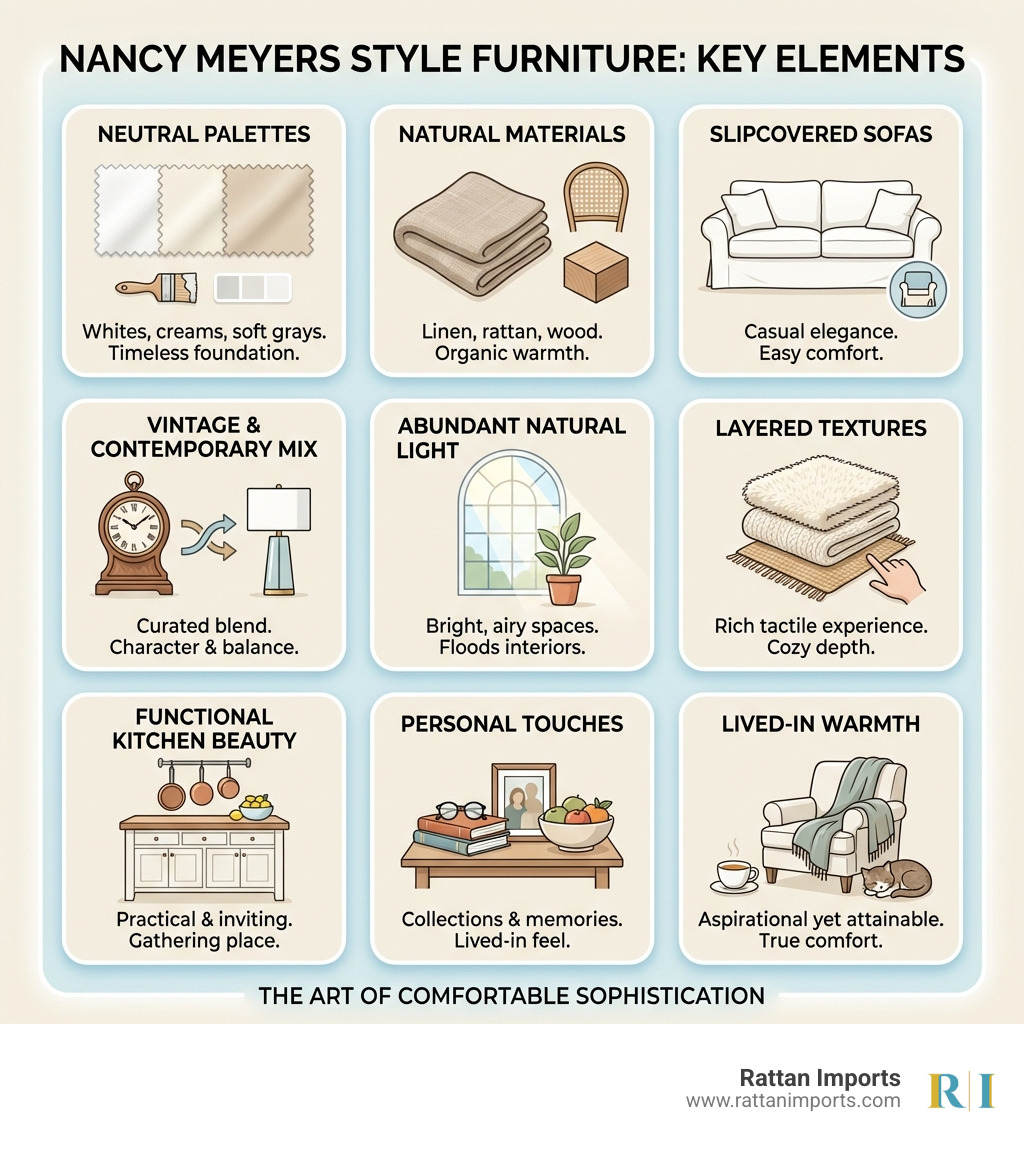 NANCY MEYERS STYLE FURNITURE: KEY ELEMENTS

NEUTRAL PALETTES

Whites, creams, soft grays. Timeless foundation.

NATURAL MATERIALS

Linen, rattan, wood. Organic warmth.

SLIPCOVERED SOFAS

Casual elegance. Easy comfort.

VINTAGE & CONTEMPORARY MIX

Curated blend. Character & balance.

ABUNDANT NATURAL LIGHT

Bright, airy spaces. Floods interiors.

LAYERED TEXTURES

Rich tactile experience. Cozy depth.

FUNCTIONAL KITCHEN BEAUTY

Practical & inviting. Gathering place.

PERSONAL TOUCHES

Collections & memories. Lived-in feel.

LIVED-IN WARMTH

Aspirational yet attainable. True comfort.

THE ART OF COMFORTABLE SOPHISTICATION

Rattan Imports
www.rattanimports.com

RI