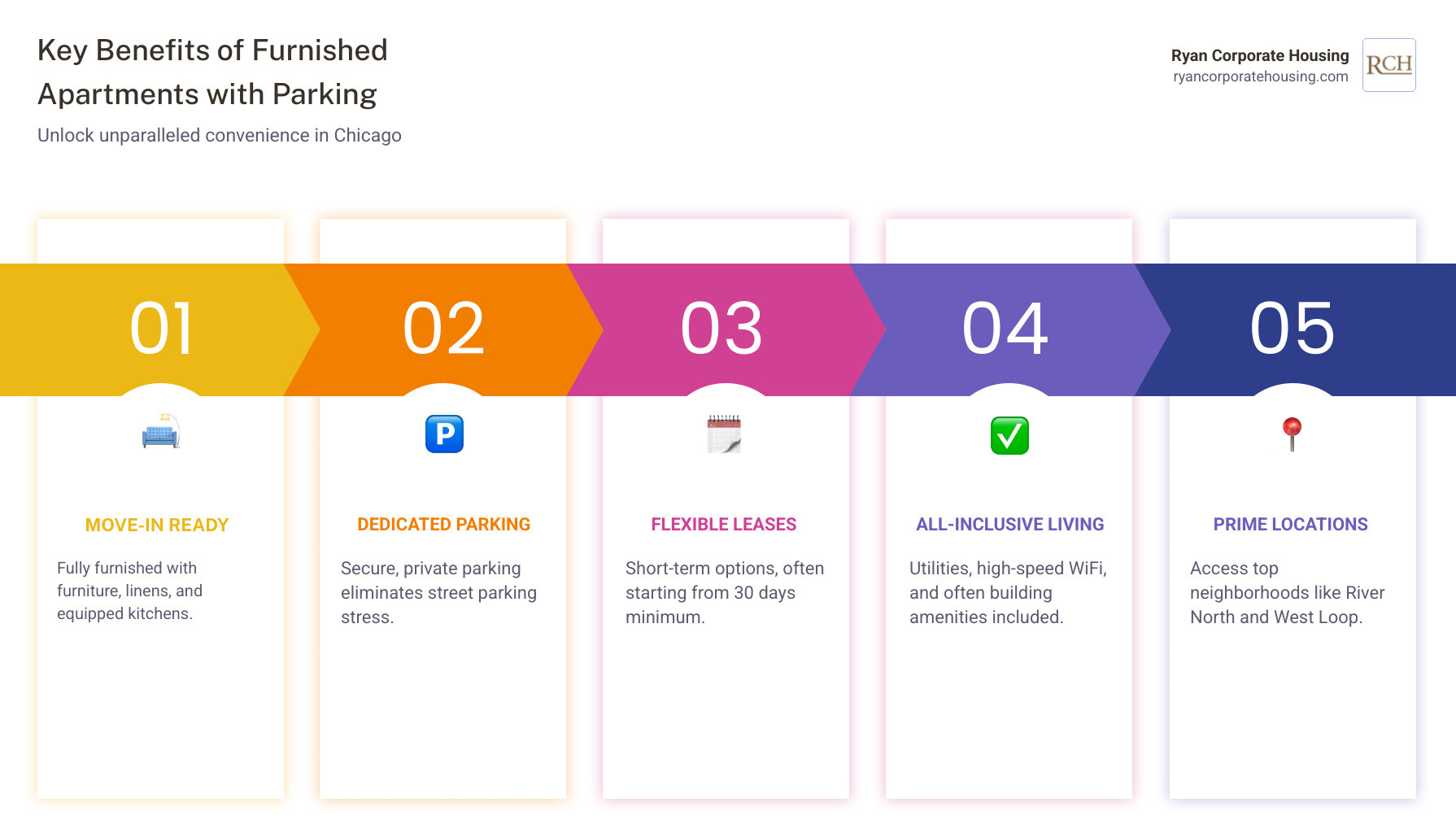 Key Benefits of Furnished Apartments with Parking

Unlock unparalleled convenience in Chicago

Ryan Corporate Housing
ryancorporatehousing.com

RCH

01

MOVE-IN READY

Fully furnished with furniture, linens, and equipped kitchens.

02

P

DEDICATED PARKING

Secure, private parking eliminates street parking stress.

03

FLEXIBLE LEASES

Short-term options, often starting from 30 days minimum.

04

ALL-INCLUSIVE LIVING

Utilities, high-speed WiFi, and often building amenities included.

05

PRIME LOCATIONS

Access top neighborhoods like River North and West Loop.