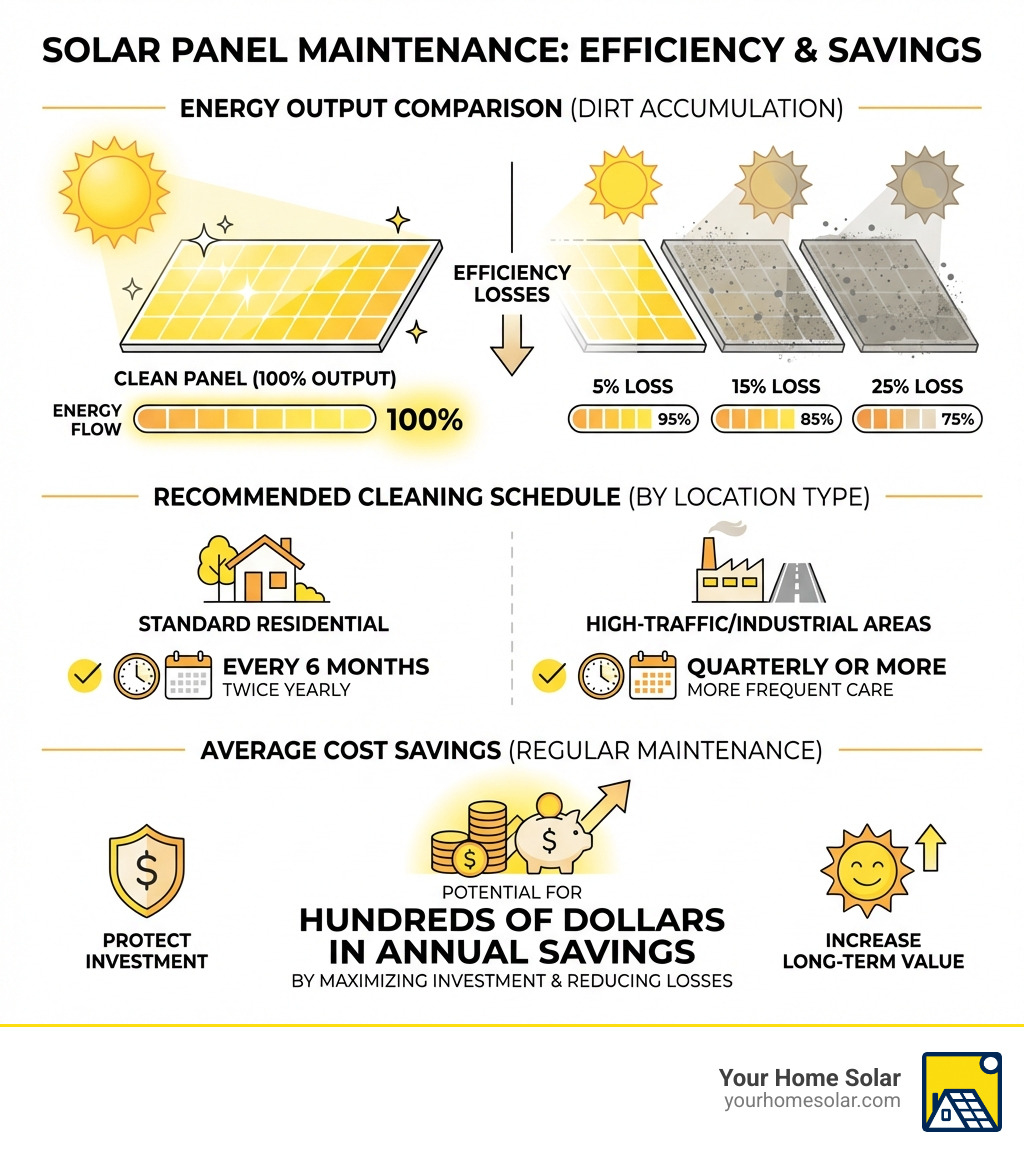 SOLAR PANEL MAINTENANCE: EFFICIENCY & SAVINGS

ENERGY OUTPUT COMPARISON (DIRT ACCUMULATION)

CLEAN PANEL (100% OUTPUT)

ENERGY FLOW 100%

EFFICIENCY LOSSES

5% LOSS 95%

15% LOSS 85%

25% LOSS 75%

RECOMMENDED CLEANING SCHEDULE (BY LOCATION TYPE)

STANDARD RESIDENTIAL

EVERY 6 MONTHS
TWICE YEARLY

HIGH-TRAFFIC/INDUSTRIAL AREAS

QUARTERLY OR MORE
MORE FREQUENT CARE

AVERAGE COST SAVINGS (REGULAR MAINTENANCE)

$

PROTECT INVESTMENT

$ $

POTENTIAL FOR
HUNDREDS OF DOLLARS IN ANNUAL SAVINGS
BY MAXIMIZING INVESTMENT & REDUCING LOSSES

INCREASE LONG-TERM VALUE

Your Home Solar
yourhomesolar.com