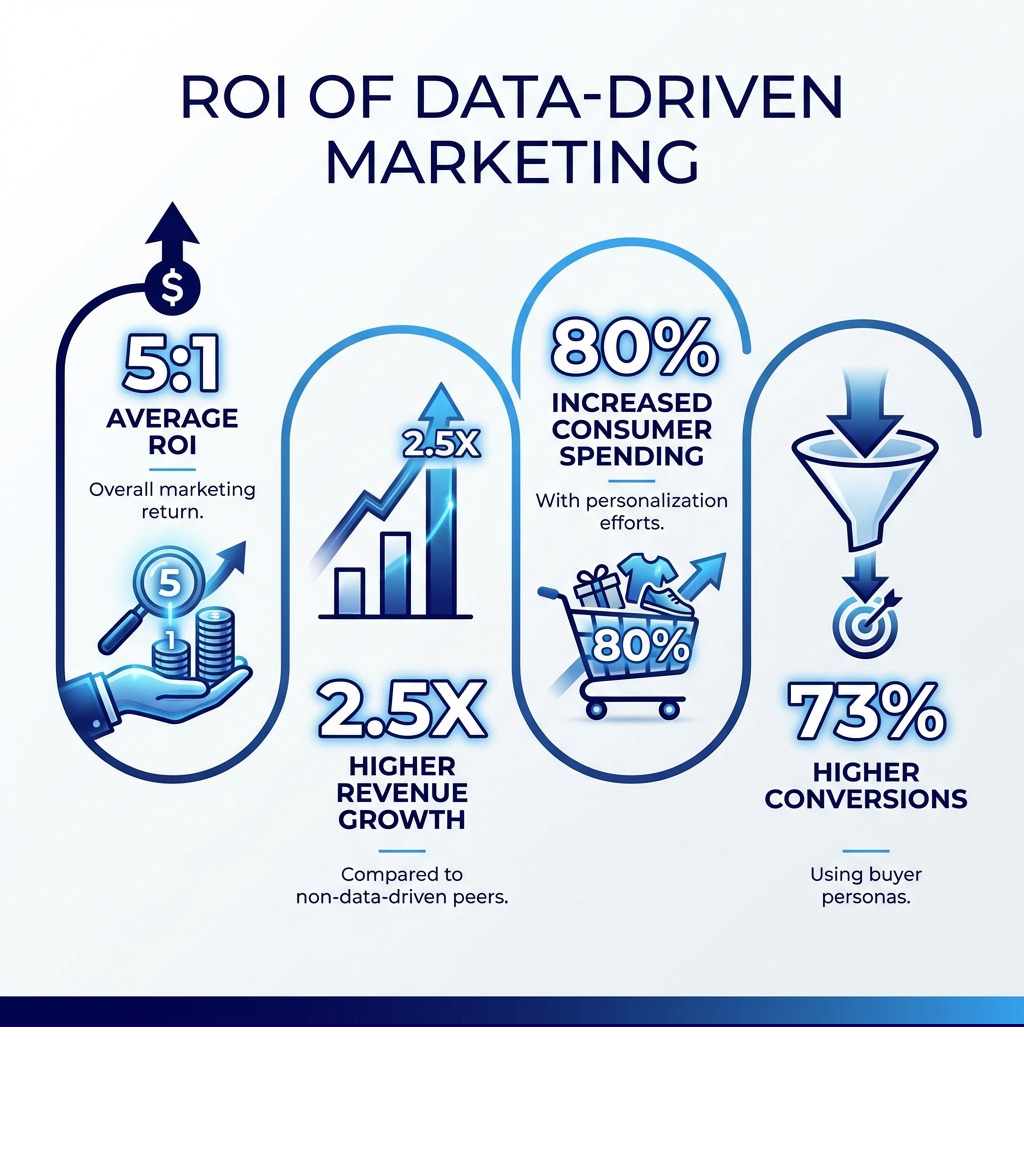 ROI OF DATA-DRIVEN MARKETING

$

5:1
AVERAGE ROI

Overall marketing return.

5
1

2.5X

2.5X
HIGHER REVENUE GROWTH

Compared to non-data-driven peers.

80%
INCREASED CONSUMER SPENDING

With personalization efforts.

80%

73%
HIGHER CONVERSIONS

Using buyer personas.