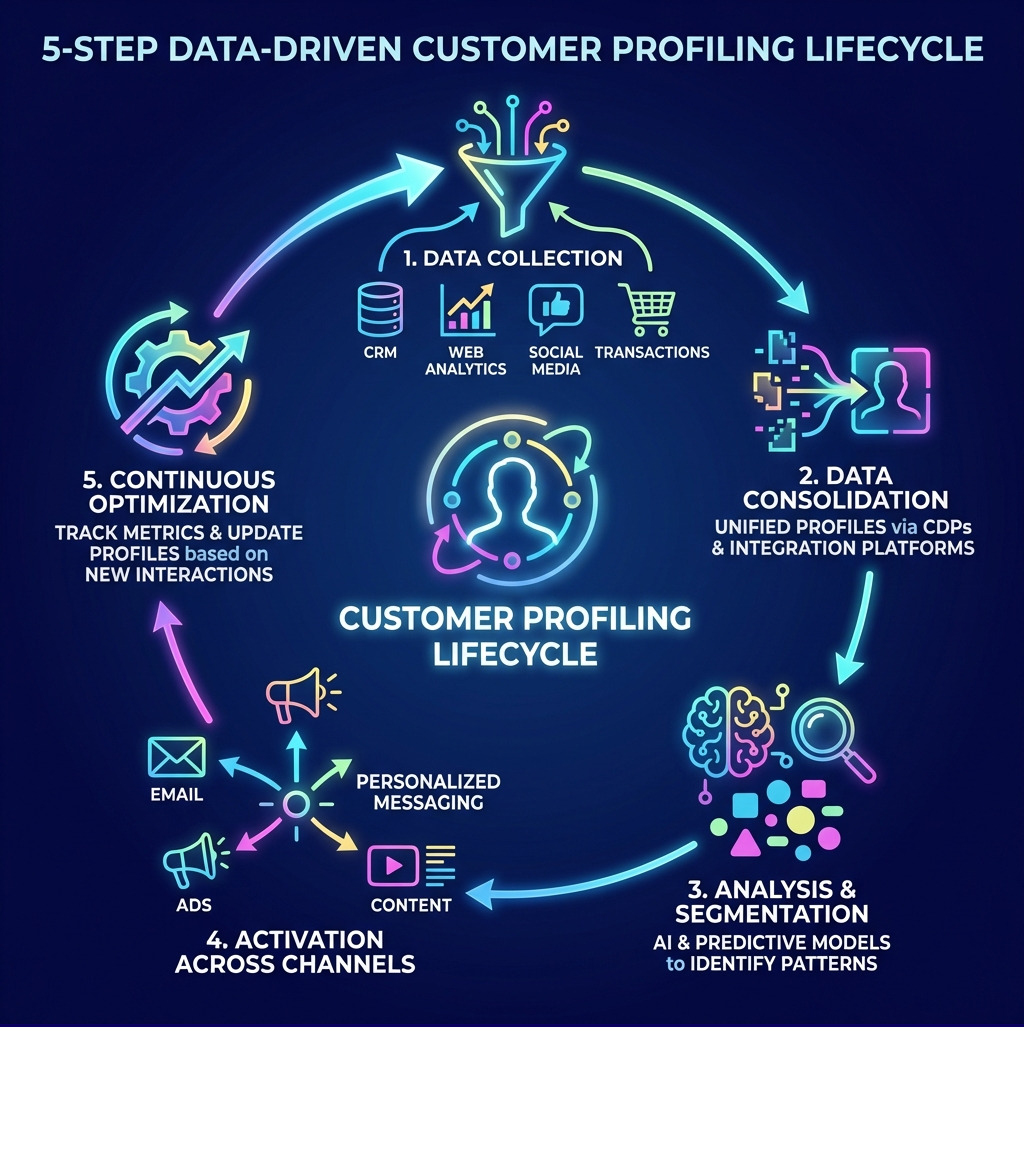 5-STEP DATA-DRIVEN CUSTOMER PROFILING LIFECYCLE

1. DATA COLLECTION

CRM

WEB ANALYTICS

SOCIAL MEDIA

TRANSACTIONS

2. DATA CONSOLIDATION

UNIFIED PROFILES via CDPs & INTEGRATION PLATFORMS

3. ANALYSIS & SEGMENTATION

AI & PREDICTIVE MODELS to IDENTIFY PATTERNS

4. ACTIVATION ACROSS CHANNELS

EMAIL

PERSONALIZED MESSAGING

ADS

CONTENT

5. CONTINUOUS OPTIMIZATION

TRACK METRICS & UPDATE PROFILES based on NEW INTERACTIONS

CUSTOMER PROFILING LIFECYCLE