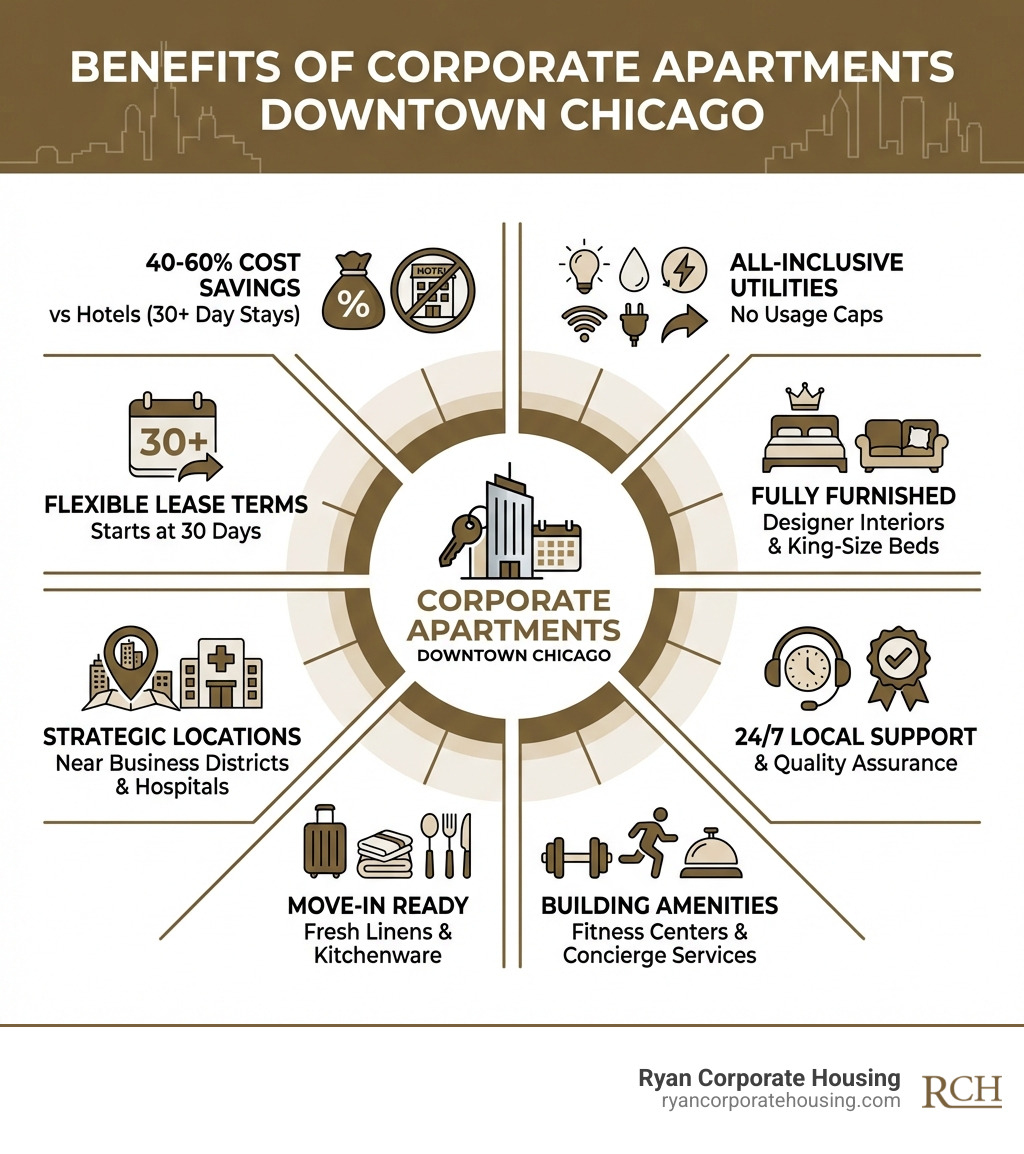 BENEFITS OF CORPORATE APARTMENTS DOWNTOWN CHICAGO

40-60% COST SAVINGS
vs Hotels (30+ Day Stays)

%

HOTEL

ALL-INCLUSIVE UTILITIES
No Usage Caps

30+

FLEXIBLE LEASE TERMS
Starts at 30 Days

FULLY FURNISHED
Designer Interiors & King-Size Beds

CORPORATE APARTMENTS
DOWNTOWN CHICAGO

STRATEGIC LOCATIONS
Near Business Districts & Hospitals

24/7 LOCAL SUPPORT
& Quality Assurance

MOVE-IN READY
Fresh Linens & Kitchenware

BUILDING AMENITIES
Fitness Centers & Concierge Services

Ryan Corporate Housing
ryancorporatehousing.com
RCH