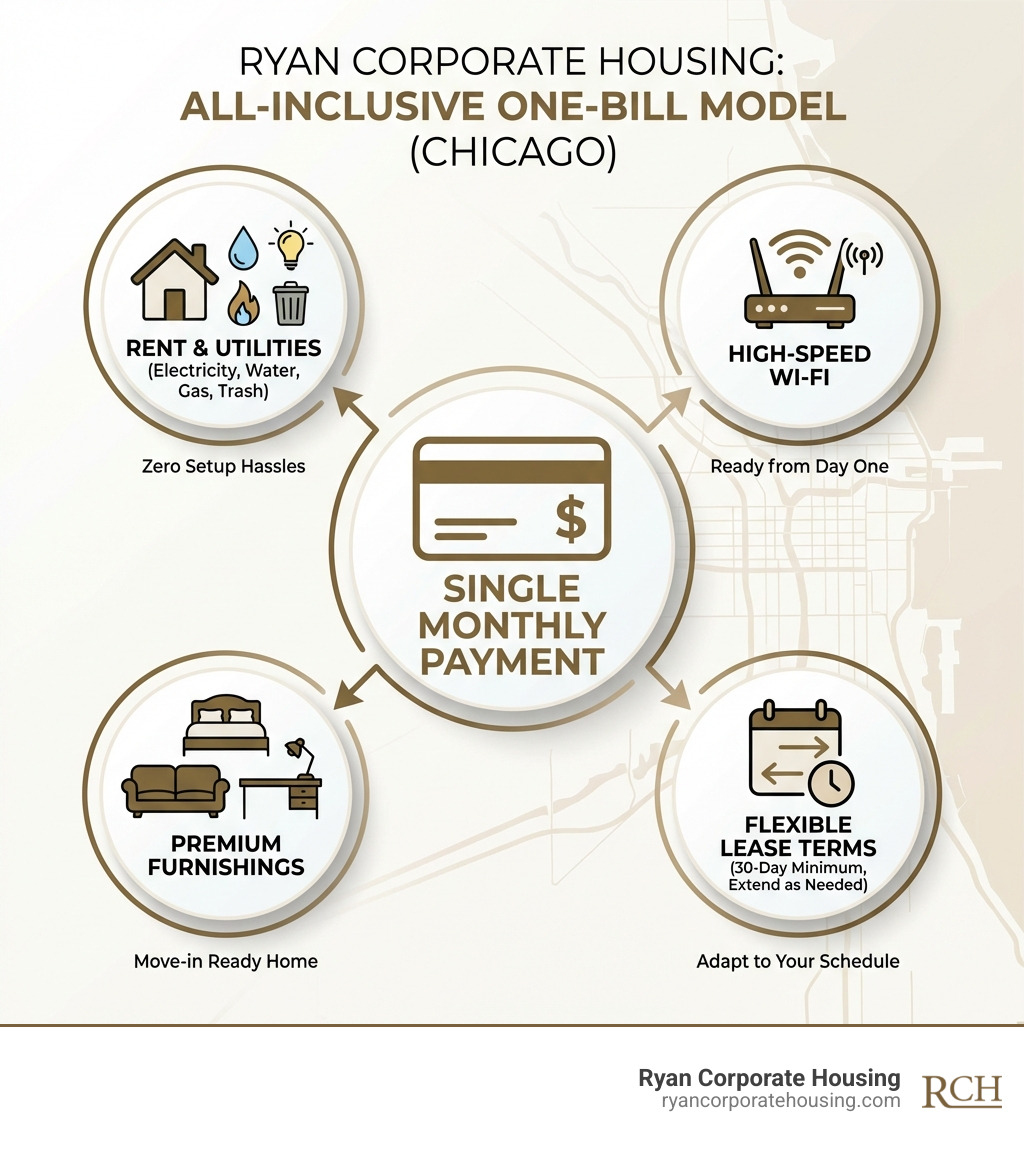 RYAN CORPORATE HOUSING:
ALL-INCLUSIVE ONE-BILL MODEL
(CHICAGO)

RENT & UTILITIES
(Electricity, Water, Gas, Trash)

Zero Setup Hassles

HIGH-SPEED WI-FI

Ready from Day One

$

SINGLE MONTHLY PAYMENT

PREMIUM FURNISHINGS

Move-in Ready Home

FLEXIBLE LEASE TERMS
(30-Day Minimum, Extend as Needed)

Adapt to Your Schedule

Ryan Corporate Housing
ryancorporatehousing.com

RCH