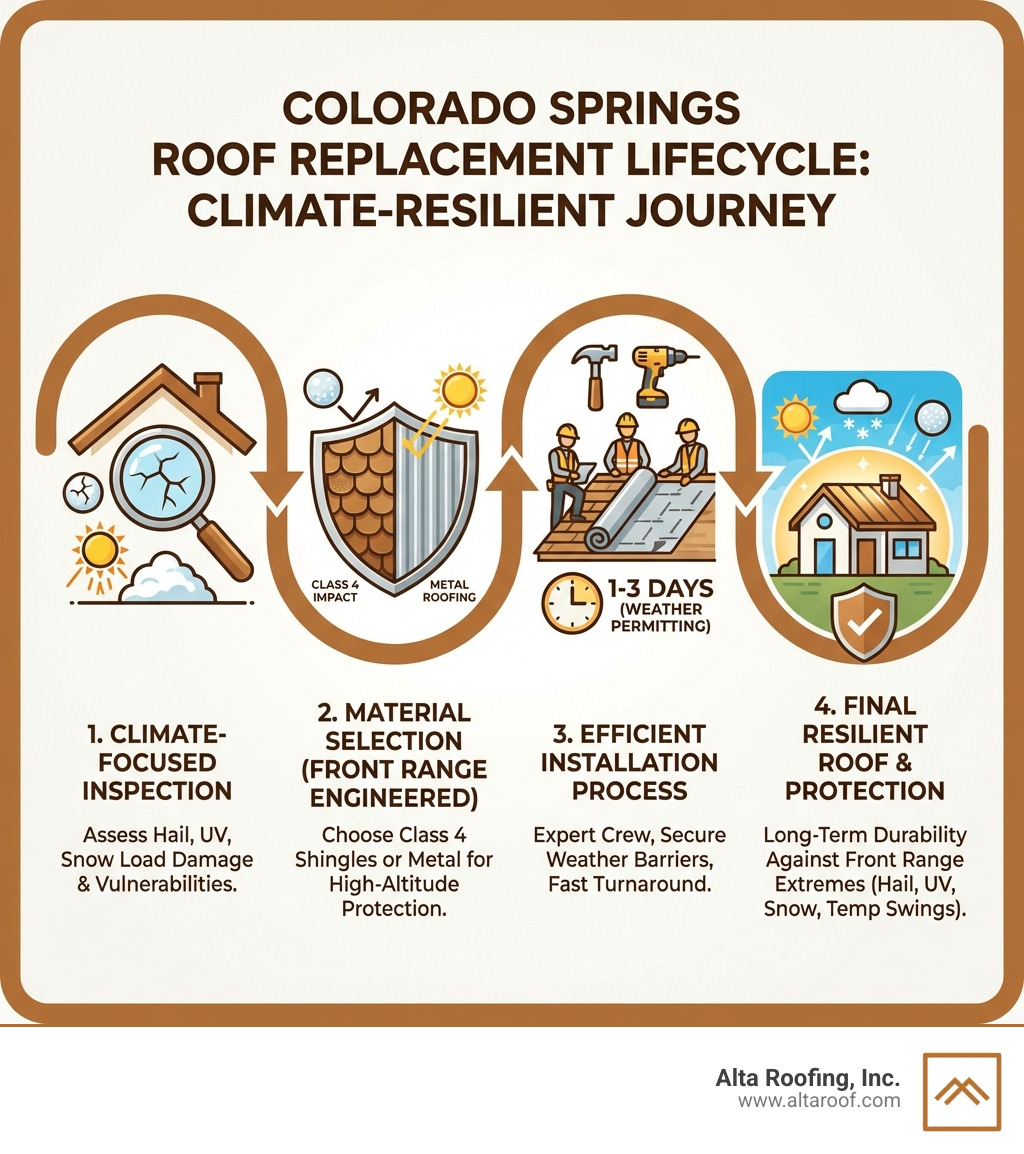 COLORADO SPRINGS ROOF REPLACEMENT LIFECYCLE: CLIMATE-RESILIENT JOURNEY

CLASS 4 IMPACT

METAL ROOFING

1-3 DAYS (WEATHER PERMITTING)

1. CLIMATE-FOCUSED INSPECTION

Assess Hail, UV, Snow Load Damage & Vulnerabilities.

2. MATERIAL SELECTION (FRONT RANGE ENGINEERED)

Choose Class 4 Shingles or Metal for High-Altitude Protection.

3. EFFICIENT INSTALLATION PROCESS

Expert Crew, Secure Weather Barriers, Fast Turnaround.

4. FINAL RESILIENT ROOF & PROTECTION

Long-Term Durability Against Front Range Extremes (Hail, UV, Snow, Temp Swings).

Alta Roofing, Inc.
www.altaroof.com