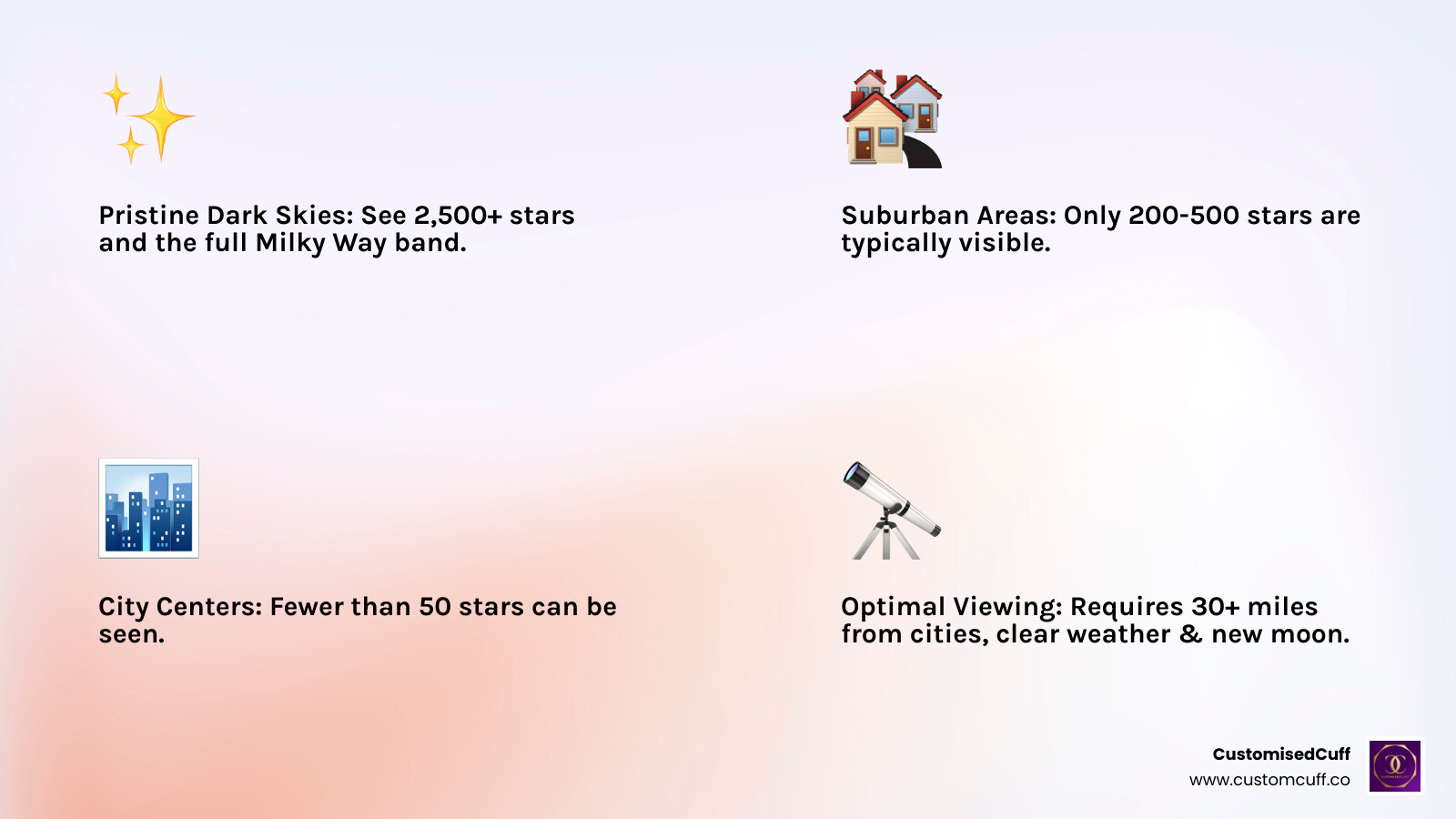 Pristine Dark Skies: See 2,500+ stars and the full Milky Way band.

Suburban Areas: Only 200-500 stars are typically visible.

City Centers: Fewer than 50 stars can be seen.

Optimal Viewing: Requires 30+ miles from cities, clear weather & new moon.

CustomisedCuff
www.customcuff.co