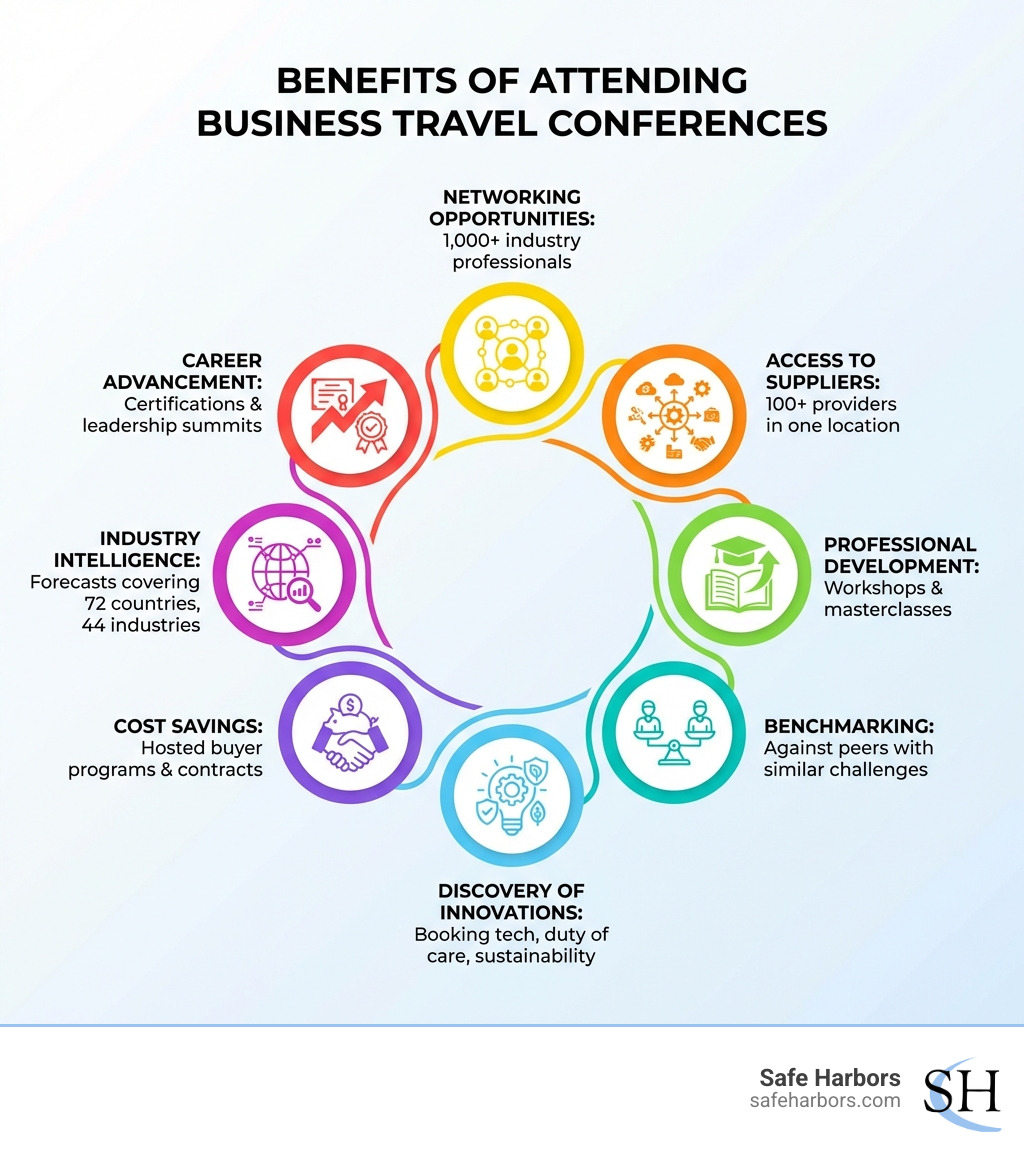 BENEFITS OF ATTENDING BUSINESS TRAVEL CONFERENCES

NETWORKING OPPORTUNITIES: 1,000+ industry professionals

ACCESS TO SUPPLIERS: 100+ providers in one location

PROFESSIONAL DEVELOPMENT: Workshops & masterclasses

BENCHMARKING: Against peers with similar challenges

DISCOVERY OF INNOVATIONS: Booking tech, duty of care, sustainability

COST SAVINGS: Hosted buyer programs & contracts

INDUSTRY INTELLIGENCE: Forecasts covering 72 countries, 44 industries

CAREER ADVANCEMENT: Certifications & leadership summits

Safe Harbors
safeharbors.com
SH