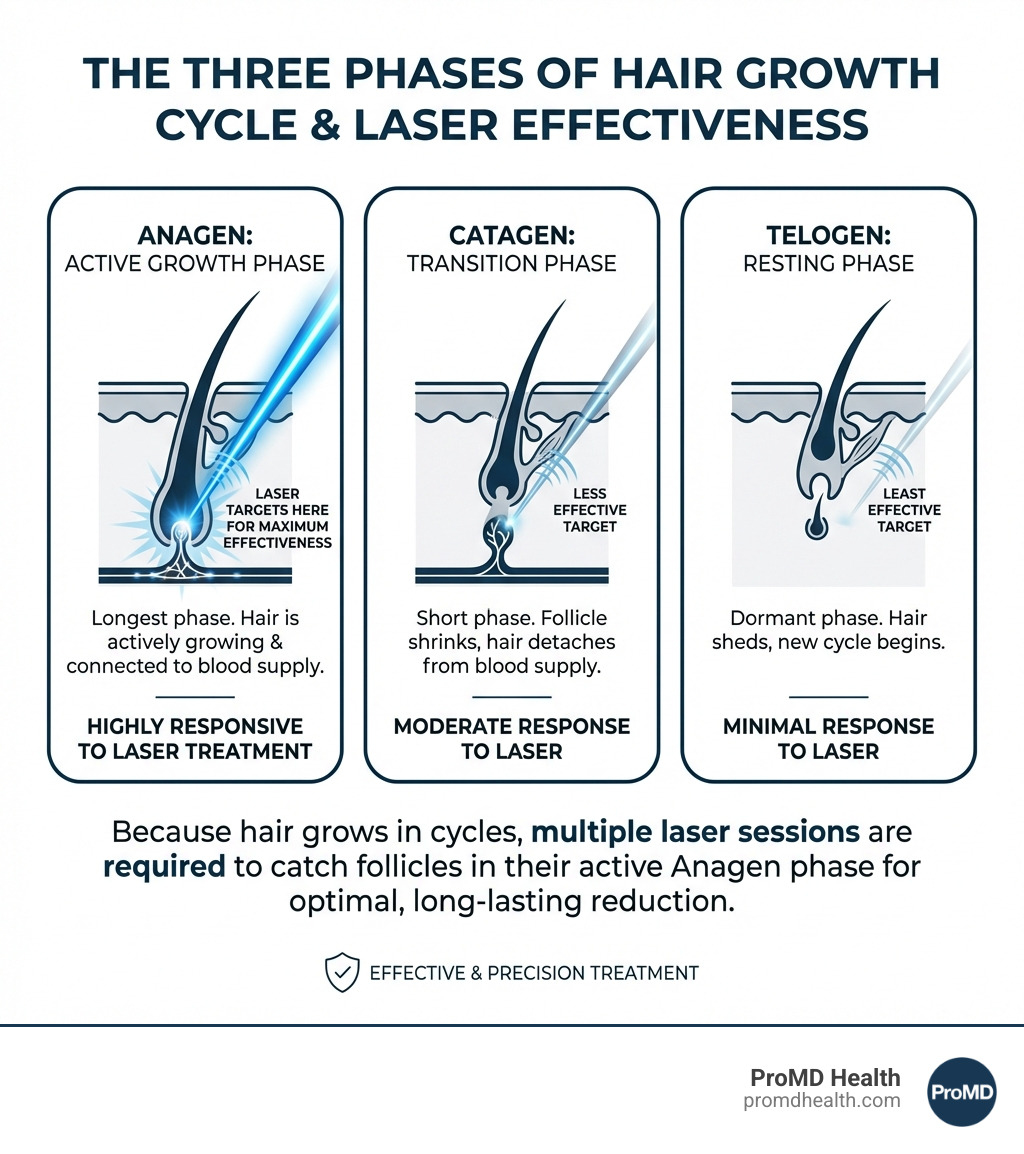 THE THREE PHASES OF HAIR GROWTH CYCLE & LASER EFFECTIVENESS

ANAGEN:
ACTIVE GROWTH PHASE

LASER TARGETS HERE FOR MAXIMUM EFFECTIVENESS

Longest phase. Hair is actively growing & connected to blood supply.

HIGHLY RESPONSIVE TO LASER TREATMENT

CATAGEN:
TRANSITION PHASE

LESS EFFECTIVE TARGET

Short phase. Follicle shrinks, hair detaches from blood supply.

MODERATE RESPONSE TO LASER

TELOGEN:
RESTING PHASE

LEAST EFFECTIVE TARGET

Dormant phase. Hair sheds, new cycle begins.

MINIMAL RESPONSE TO LASER

Because hair grows in cycles, multiple laser sessions are required to catch follicles in their active Anagen phase for optimal, long-lasting reduction.

EFFECTIVE & PRECISION TREATMENT

ProMD Health
promdhealth.com

ProMD