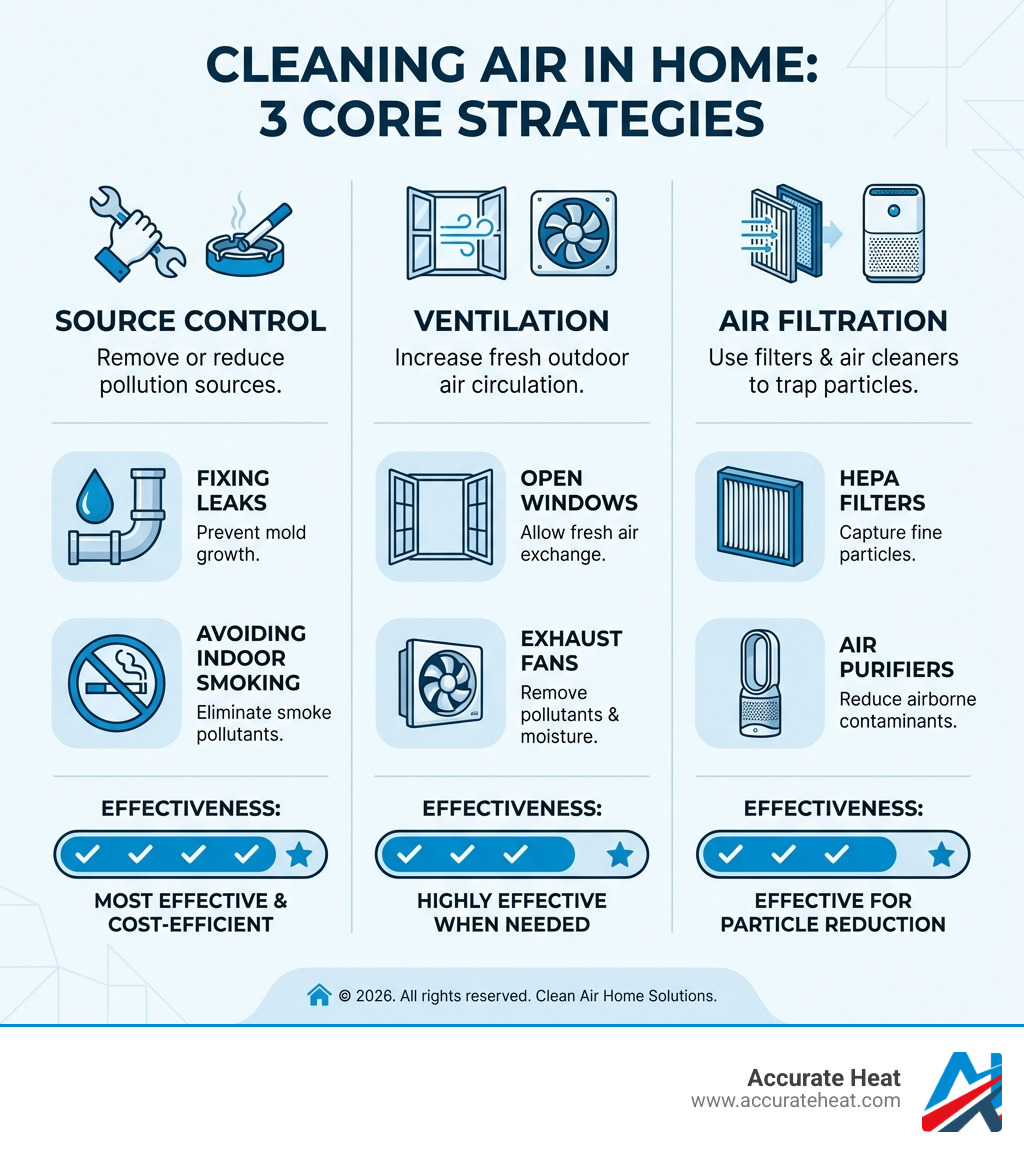 CLEANING AIR IN HOME: 3 CORE STRATEGIES

SOURCE CONTROL
Remove or reduce pollution sources.

FIXING LEAKS
Prevent mold growth.

AVOIDING INDOOR SMOKING
Eliminate smoke pollutants.

EFFECTIVENESS:

MOST EFFECTIVE & COST-EFFICIENT

VENTILATION
Increase fresh outdoor air circulation.

OPEN WINDOWS
Allow fresh air exchange.

EXHAUST FANS
Remove pollutants & moisture.

EFFECTIVENESS:

HIGHLY EFFECTIVE WHEN NEEDED

AIR FILTRATION
Use filters & air cleaners to trap particles.

HEPA FILTERS
Capture fine particles.

AIR PURIFIERS
Reduce airborne contaminants.

EFFECTIVENESS:

EFFECTIVE FOR PARTICLE REDUCTION

© 2026. All rights reserved. Clean Air Home Solutions.

Accurate Heat
www.accurateheat.com