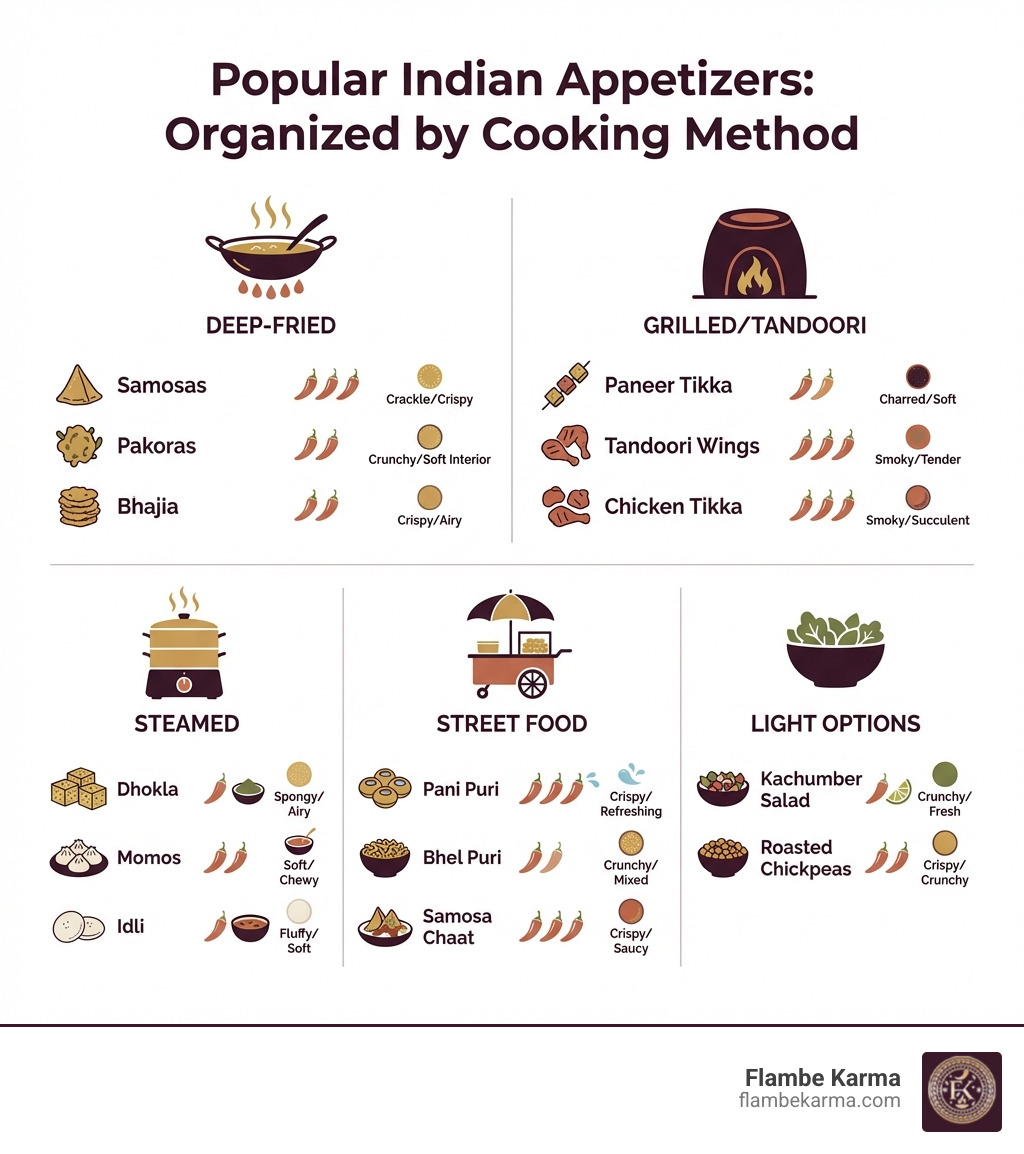 Popular Indian Appetizers: Organized by Cooking Method

DEEP-FRIED

Samosas Crackle/Crispy

Pakoras Crunchy/Soft Interior

Bhajia Crispy/Airy

GRILLED/TANDOORI

Paneer Tikka Charred/Soft

Tandoori Wings Smoky/Tender

Chicken Tikka Smoky/Succulent

STEAMED

Dhokla Spongy/Airy

Momos Soft/Chewy

Idli Fluffy/Soft

STREET FOOD

Pani Puri Crispy/Refreshing

Bhel Puri Crunchy/Mixed

Samosa Chaat Crispy/Saucy

LIGHT OPTIONS

Kachumber Salad Crunchy/Fresh

Roasted Chickpeas Crispy/Crunchy

Flambe Karma
flambekarma.com
FK