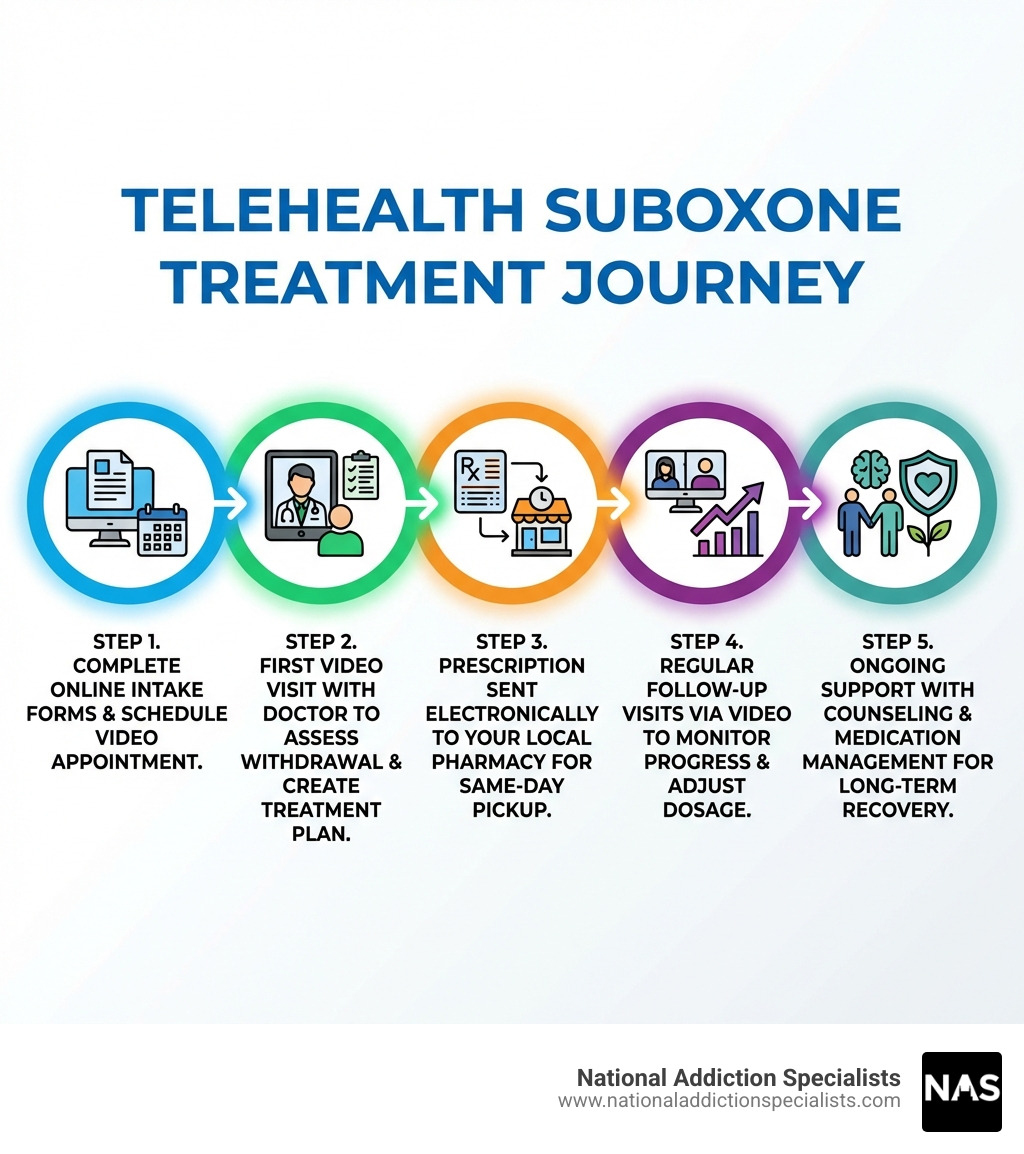 TELEHEALTH SUBOXONE TREATMENT JOURNEY

Rx

STEP 1. COMPLETE ONLINE INTAKE FORMS & SCHEDULE VIDEO APPOINTMENT.

STEP 2. FIRST VIDEO VISIT WITH DOCTOR TO ASSESS WITHDRAWAL & CREATE TREATMENT PLAN.

STEP 3. PRESCRIPTION SENT ELECTRONICALLY TO YOUR LOCAL PHARMACY FOR SAME-DAY PICKUP.

STEP 4. REGULAR FOLLOW-UP VISITS VIA VIDEO TO MONITOR PROGRESS & ADJUST DOSAGE.

STEP 5. ONGOING SUPPORT WITH COUNSELING & MEDICATION MANAGEMENT FOR LONG-TERM RECOVERY.

National Addiction Specialists
www.nationaladdictionspecialists.com
NAS