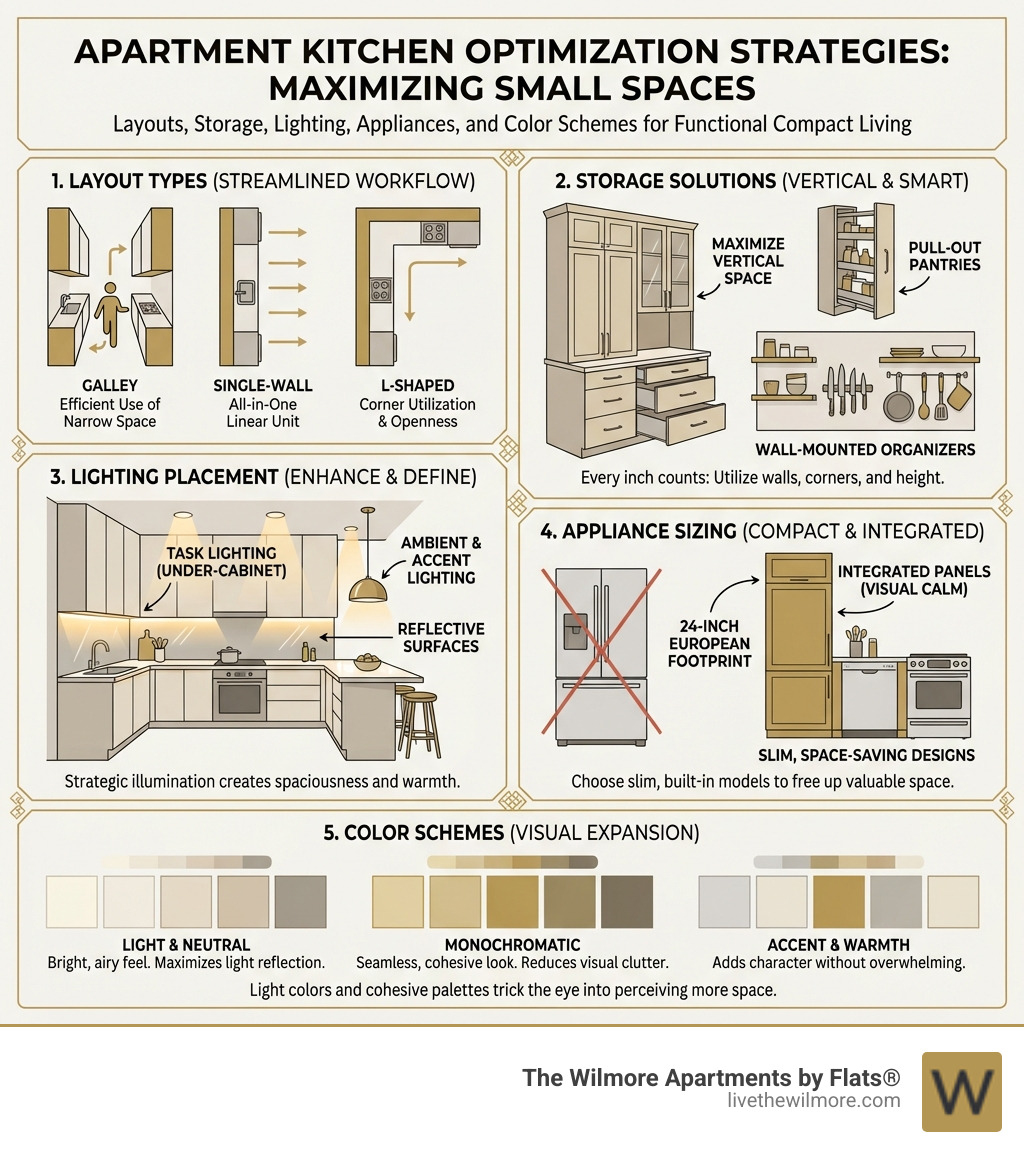 APARTMENT KITCHEN OPTIMIZATION STRATEGIES: MAXIMIZING SMALL SPACES

Layouts, Storage, Lighting, Appliances, and Color Schemes for Functional Compact Living

1. LAYOUT TYPES (STREAMLINED WORKFLOW)

GALLEY
Efficient Use of Narrow Space

SINGLE-WALL
All-in-One Linear Unit

L-SHAPED
Corner Utilization & Openness

2. STORAGE SOLUTIONS (VERTICAL & SMART)

MAXIMIZE VERTICAL SPACE

PULL-OUT PANTRIES

WALL-MOUNTED ORGANIZERS

Every inch counts: Utilize walls, corners, and height.

3. LIGHTING PLACEMENT (ENHANCE & DEFINE)

TASK LIGHTING (UNDER-CABINET)

AMBIENT & ACCENT LIGHTING

REFLECTIVE SURFACES

Strategic illumination creates spaciousness and warmth.

4. APPLIANCE SIZING (COMPACT & INTEGRATED)

24-INCH EUROPEAN FOOTPRINT

INTEGRATED PANELS (VISUAL CALM)

SLIM, SPACE-SAVING DESIGNS

Choose slim, built-in models to free up valuable space.

5. COLOR SCHEMES (VISUAL EXPANSION)

LIGHT & NEUTRAL
Bright, airy feel. Maximizes light reflection.

MONOCHROMATIC
Seamless, cohesive look. Reduces visual clutter.

ACCENT & WARMTH
Adds character without overwhelming.

Light colors and cohesive palettes trick the eye into perceiving more space.

The Wilmore Apartments by Flats®
livethewilmore.com

W