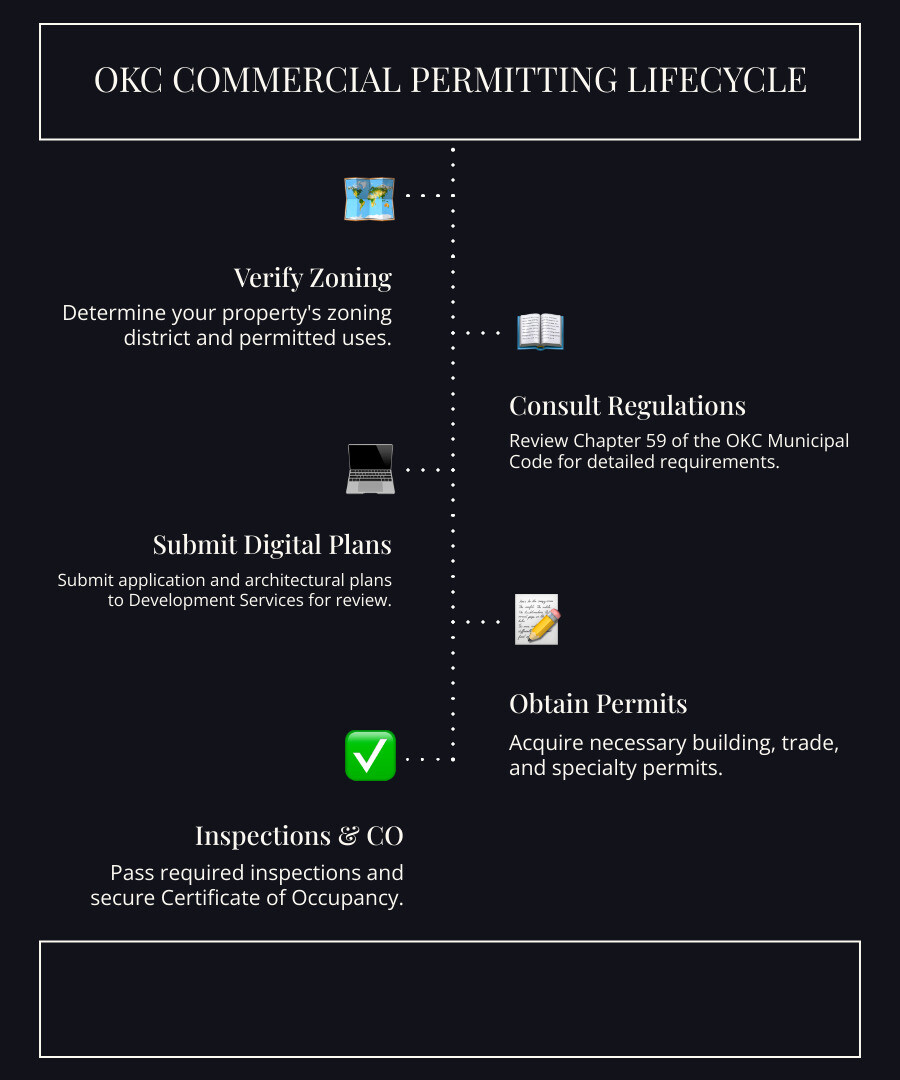 OKC COMMERCIAL PERMITTING LIFECYCLE

Verify Zoning

Determine your property's zoning district and permitted uses.

Consult Regulations

Review Chapter 59 of the OKC Municipal Code for detailed requirements.

Submit Digital Plans

Submit application and architectural plans to Development Services for review.

Obtain Permits

Acquire necessary building, trade, and specialty permits.

Inspections & CO

Pass required inspections and secure Certificate of Occupancy.