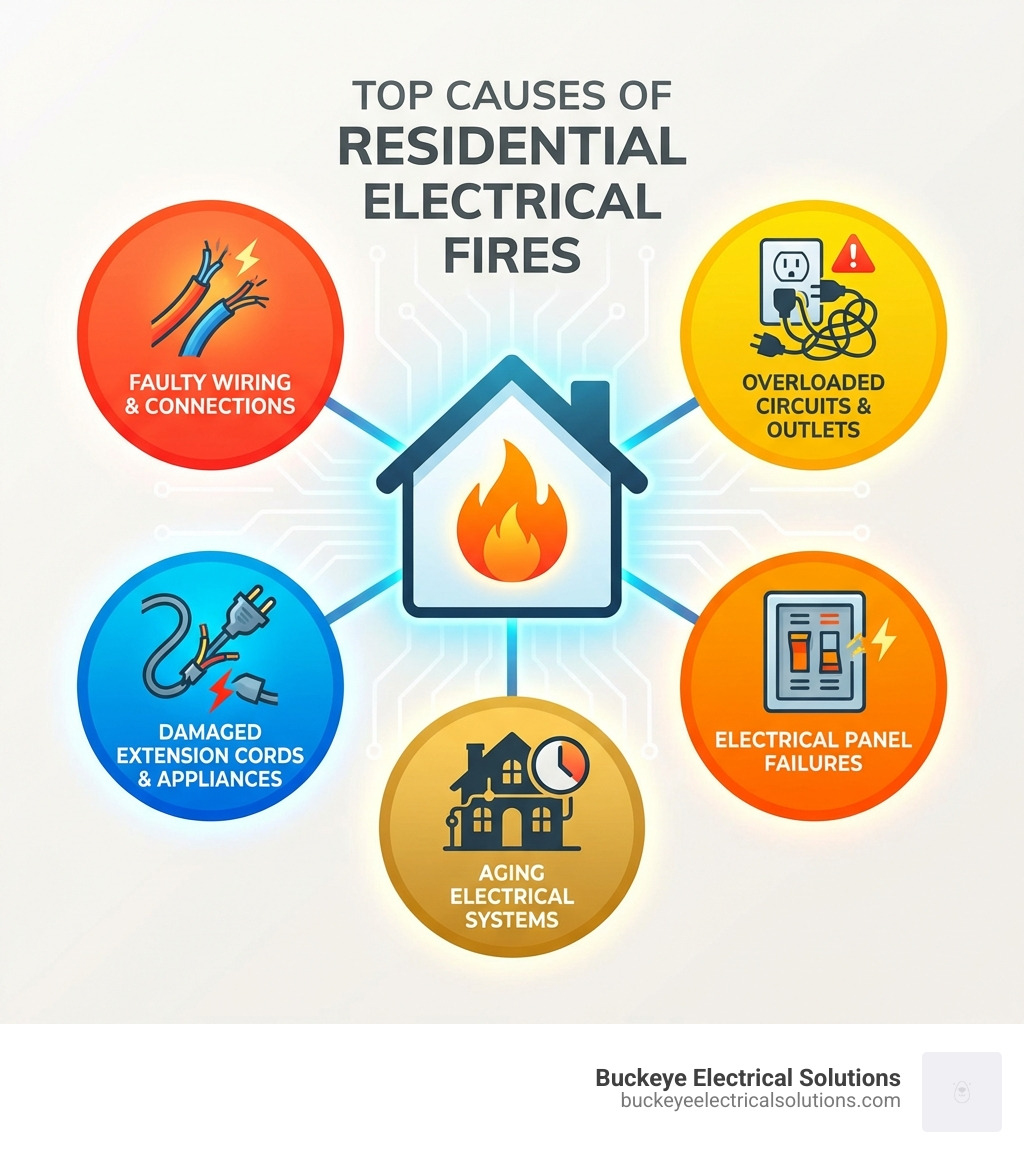 TOP CAUSES OF RESIDENTIAL ELECTRICAL FIRES

FAULTY WIRING & CONNECTIONS

OVERLOADED CIRCUITS & OUTLETS

DAMAGED EXTENSION CORDS & APPLIANCES

ELECTRICAL PANEL FAILURES

AGING ELECTRICAL SYSTEMS

Buckeye Electrical Solutions
buckeyeelectricalsolutions.com