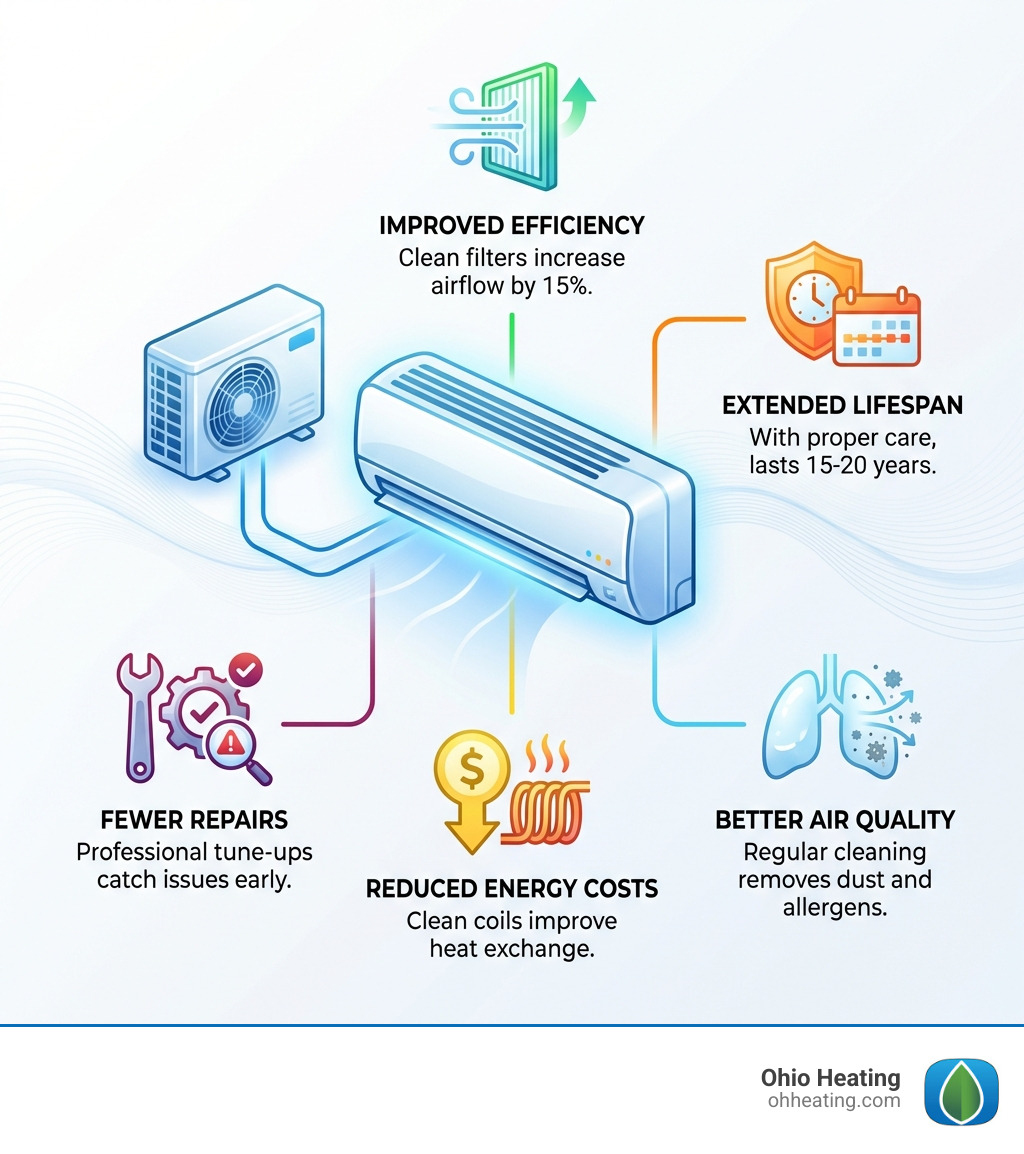 IMPROVED EFFICIENCY
Clean filters increase airflow by 15%.

EXTENDED LIFESPAN
With proper care, lasts 15-20 years.

FEWER REPAIRS
Professional tune-ups catch issues early.

REDUCED ENERGY COSTS
Clean coils improve heat exchange.

BETTER AIR QUALITY
Regular cleaning removes dust and allergens.

Ohio Heating
ohheating.com